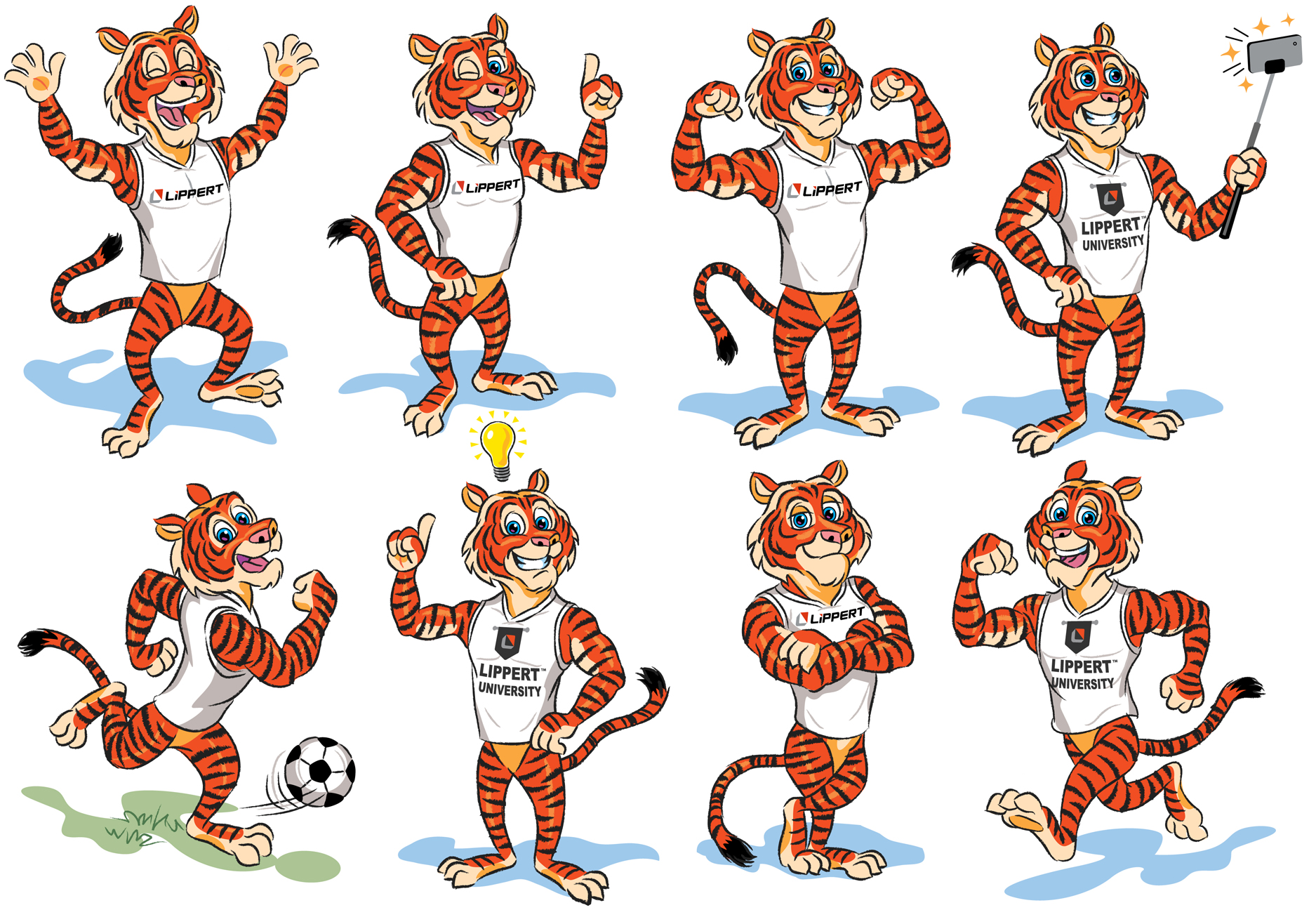 LiPPERT

LiPPERT

LiPPERT

LIPPERT™ UNIVERSITY

LIPPERT™ UNIVERSITY

LiPPERT

LIPPERT™ UNIVERSITY