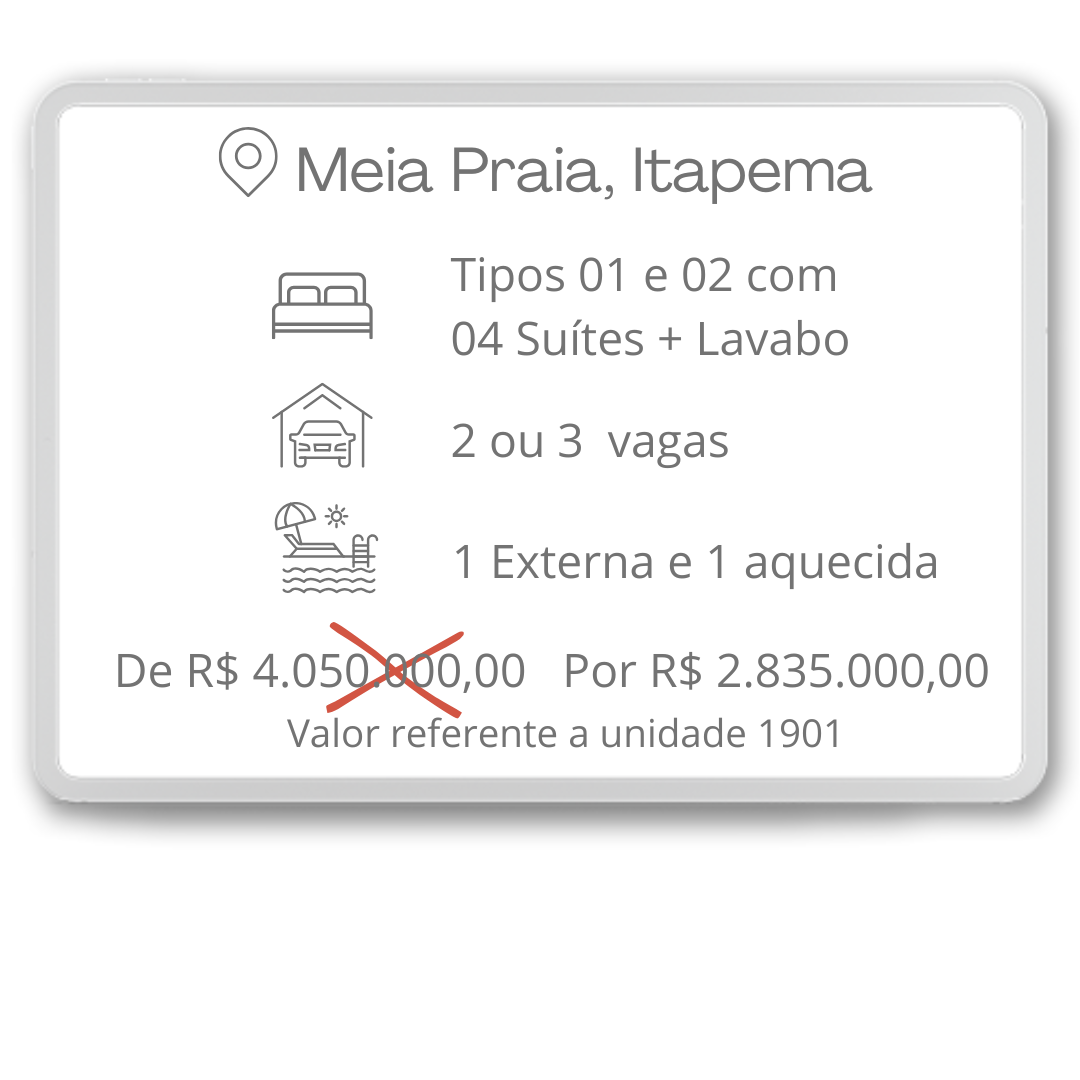 Meia Praia, Itapema

Tipos 01 e 02 com
04 Suítes + Lavabo

2 ou 3 vagas

1 Externa e 1 aquecida

De R$ 4.050.000,00 Por R$ 2.835.000,00
Valor referente a unidade 1901