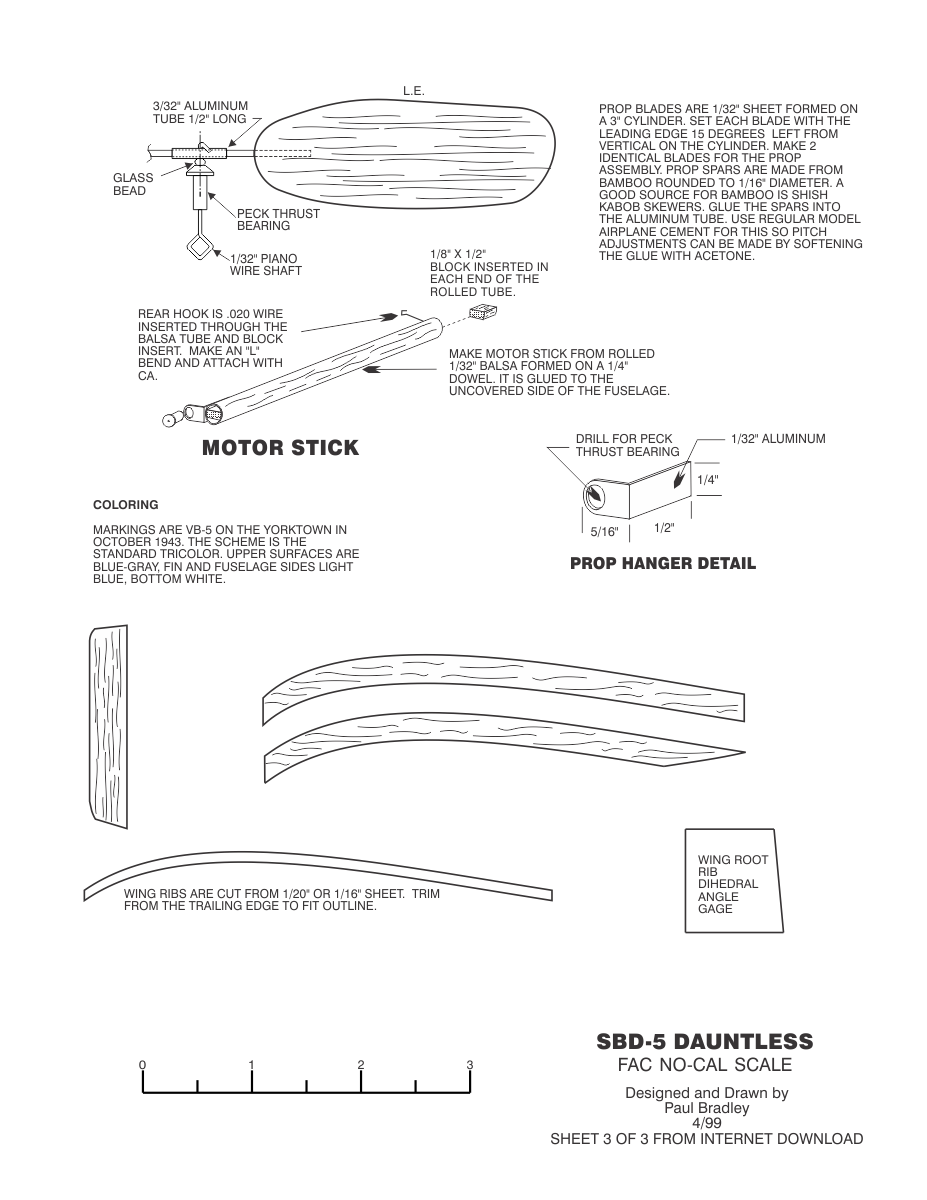 L.E.

3/32" ALUMINUM TUBE 1/2" LONG

GLASS BEAD

PECK THRUST BEARING

1/32" PIANO WIRE SHAFT

PROP BLADES ARE 1/32" SHEET FORMED ON A 3" CYLINDER. SET EACH BLADE WITH THE LEADING EDGE 15 DEGREES LEFT FROM VERTICAL ON THE CYLINDER. MAKE 2 IDENTICAL BLADES FOR THE PROP ASSEMBLY. PROP SPARS ARE MADE FROM BAMBOO ROUNDED TO 1/16" DIAMETER. A GOOD SOURCE FOR BAMBOO IS SHISH KABOB SKEWERS. GLUE THE SPARS INTO THE ALUMINUM TUBE. USE REGULAR MODEL AIRPLANE CEMENT FOR THIS SO PITCH ADJUSTMENTS CAN BE MADE BY SOFTENING THE GLUE WITH ACETONE.

1/8" X 1/2" BLOCK INSERTED IN EACH END OF THE ROLLED TUBE.

REAR HOOK IS .020 WIRE INSERTED THROUGH THE BALSA TUBE AND BLOCK INSERT. MAKE AN "L" BEND AND ATTACH WITH CA.

MAKE MOTOR STICK FROM ROLLED 1/32" BALSA FORMED ON A 1/4" DOWEL. IT IS GLUED TO THE UNCOVERED SIDE OF THE FUSELAGE.

MOTOR STICK

DRILL FOR PECK THRUST BEARING

1/32" ALUMINUM

1/4"

5/16"

1/2"

PROP HANGER DETAIL

COLORING

MARKINGS ARE VB-5 ON THE YORKTOWN IN OCTOBER 1943. THE SCHEME IS THE STANDARD TRICOLOR. UPPER SURFACES ARE BLUE-GRAY, FIN AND FUSELAGE SIDES LIGHT BLUE, BOTTOM WHITE.

WING RIBS ARE CUT FROM 1/20" OR 1/16" SHEET. TRIM FROM THE TRAILING EDGE TO FIT OUTLINE.

WING ROOT RIB DIHEDRAL ANGLE GAGE

0 1 2 3

SBD-5 DAUNTLESS
FAC NO-CAL SCALE

Designed and Drawn by
Paul Bradley
4/99
SHEET 3 OF 3 FROM INTERNET DOWNLOAD