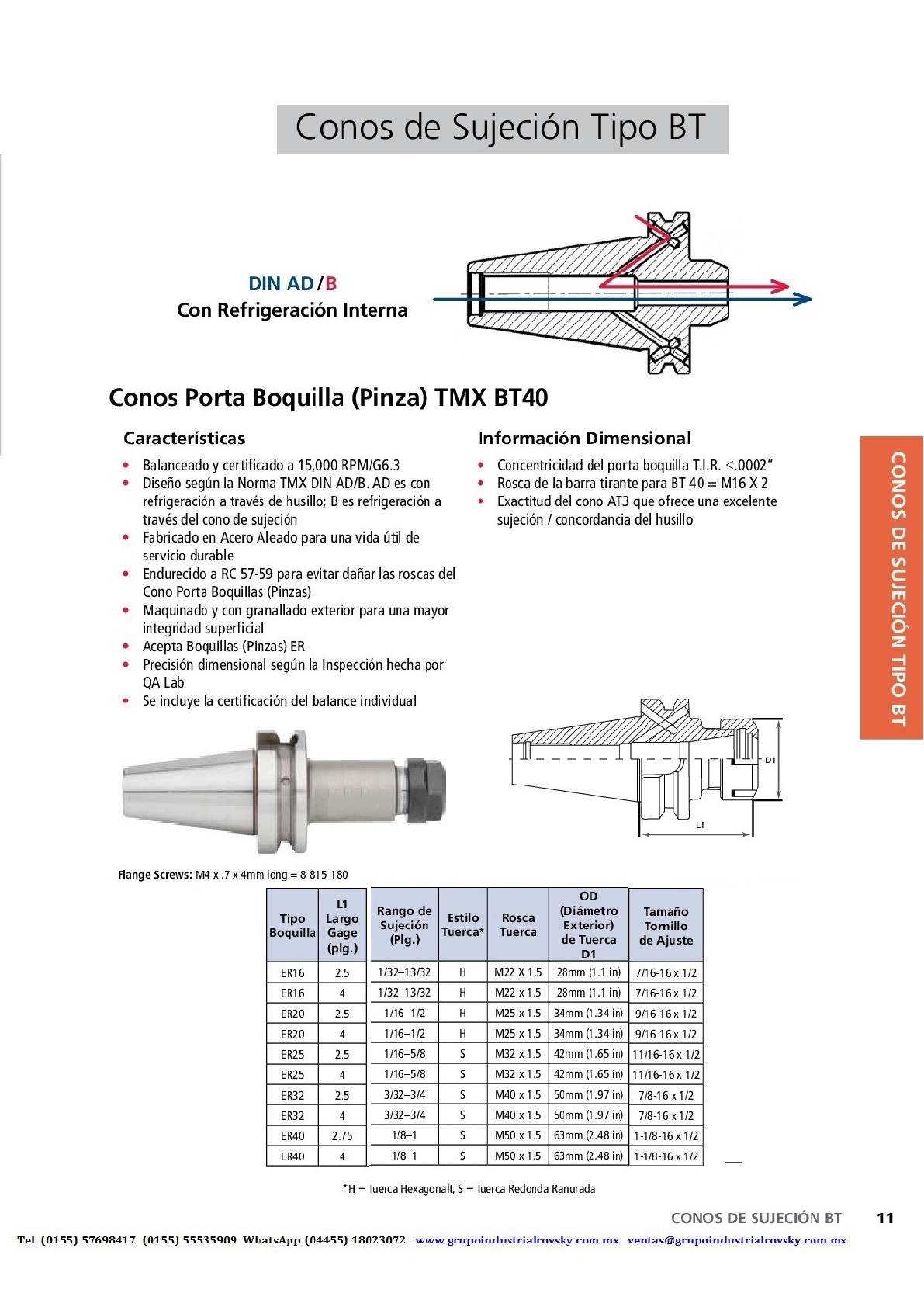 Conos de Sujeción Tipo BT

DIN AD/B
Con Refrigeración Interna

Conos Porta Boquilla (Pinza) TMX BT40

Características

- Balanceado y certificado a 15,000 RPM/G6.3
- Diseño según la Norma TMX DIN AD/B. AD es con refrigeración a través de husillo; B es refrigeración a través del cono de sujeción
- Fabricado en Acero Aleado para una vida útil de servicio durable
- Endurecido a RC 57-59 para evitar dañar las roscas del Cono Porta Boquillas (Pinzas)
- Maquinado y con granallado exterior para una mayor integridad superficial
- Acepta Boquillas (Pinzas) ER
- Precisión dimensional según la Inspección hecha por QA Lab
- Se incluye la certificación del balance individual

Información Dimensional

- Concentricidad del porta boquilla T.I.R. ≤.0002"
- Rosca de la barra tirante para BT 40 = M16 X 2
- Exactitud del cono AT3 que ofrece una excelente sujeción / concordancia del husillo

CONOS DE SUJECIÓN TIPO BT

D1
L1

Flange Screws: M4 x .7 x 4mm long = 8-815-180

| Tipo Boquilla | L1 Largo Gage (plg.) | Rango de Sujeción (Plg.) | Estilo Tuerca* | Rosca Tuerca | OD (Diámetro Exterior) de Tuerca D1 | Tamaño Tornillo de Ajuste |
|---|---|---|---|---|---|---|
| ER16 | 2.5 | 1/32–13/32 | H | M22 X 1.5 | 28mm (1.1 in) | 7/16-16 x 1/2 |
| ER16 | 4 | 1/32–13/32 | H | M22 x 1.5 | 28mm (1.1 in) | 7/16-16 x 1/2 |
| ER20 | 2.5 | 1/16 1/2 | H | M25 x 1.5 | 34mm (1.34 in) | 9/16-16 x 1/2 |
| ER20 | 4 | 1/16–1/2 | H | M25 x 1.5 | 34mm (1.34 in) | 9/16-16 x 1/2 |
| ER25 | 2.5 | 1/16–5/8 | S | M32 x 1.5 | 42mm (1.65 in) | 11/16-16 x 1/2 |
| ER25 | 4 | 1/16–5/8 | S | M32 x 1.5 | 42mm (1.65 in) | 11/16-16 x 1/2 |
| ER32 | 2.5 | 3/32–3/4 | S | M40 x 1.5 | 50mm (1.97 in) | 7/8-16 x 1/2 |
| ER32 | 4 | 3/32–3/4 | S | M40 x 1.5 | 50mm (1.97 in) | 7/8-16 x 1/2 |
| ER40 | 2.75 | 1/8–1 | S | M50 x 1.5 | 63mm (2.48 in) | 1-1/8-16 x 1/2 |
| ER40 | 4 | 1/8 1 | S | M50 x 1.5 | 63mm (2.48 in) | 1-1/8-16 x 1/2 |

*H = Tuerca Hexagonalt, S = Tuerca Redonda Ranurada

CONOS DE SUJECIÓN BT 11

Tel. (0155) 57698417 (0155) 55535909 WhatsApp (04455) 18023072 www.grupoindustrialrovsky.com.mx ventas@grupoindustrialrovsky.com.mx