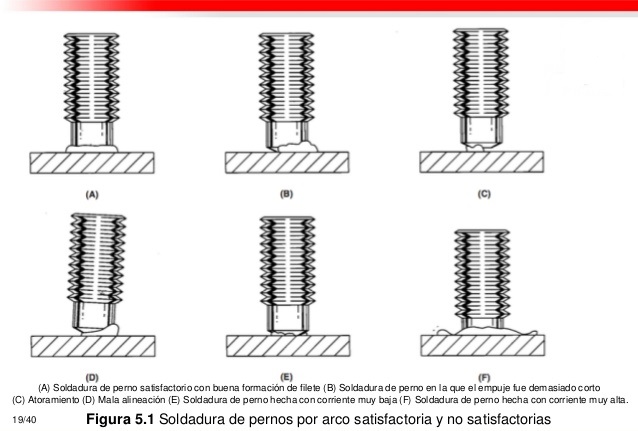 (A)

(B)

(C)

(D)

(E)

(F)

(A) Soldadura de perno satisfactorio con buena formación de filete (B) Soldadura de perno en la que el empuje fue demasiado corto (C) Atoramiento (D) Mala alineación (E) Soldadura de perno hecha con corriente muy baja (F) Soldadura de perno hecha con corriente muy alta.

19/40

**Figura 5.1** Soldadura de pernos por arco satisfactoria y no satisfactorias