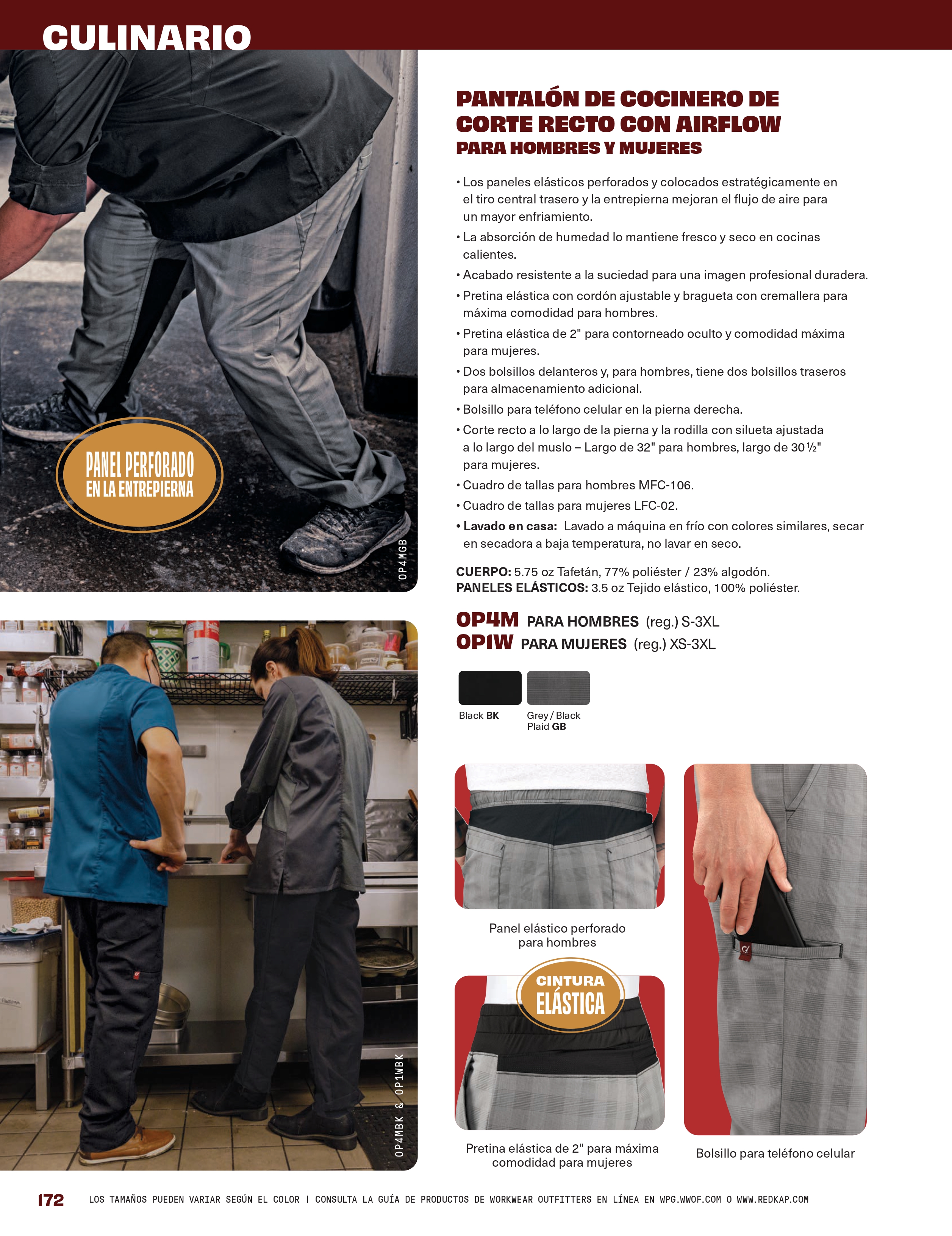 CULINARIO

PANEL PERFORADO EN LA ENTREPIERNA

OP4MGB

OP4MBK & OP1WBK

PANTALÓN DE COCINERO DE CORTE RECTO CON AIRFLOW
PARA HOMBRES Y MUJERES

• Los paneles elásticos perforados y colocados estratégicamente en el tiro central trasero y la entrepierna mejoran el flujo de aire para un mayor enfriamiento.
• La absorción de humedad lo mantiene fresco y seco en cocinas calientes.
• Acabado resistente a la suciedad para una imagen profesional duradera.
• Pretina elástica con cordón ajustable y bragueta con cremallera para máxima comodidad para hombres.
• Pretina elástica de 2" para contorneado oculto y comodidad máxima para mujeres.
• Dos bolsillos delanteros y, para hombres, tiene dos bolsillos traseros para almacenamiento adicional.
• Bolsillo para teléfono celular en la pierna derecha.
• Corte recto a lo largo de la pierna y la rodilla con silueta ajustada a lo largo del muslo – Largo de 32" para hombres, largo de 30½" para mujeres.
• Cuadro de tallas para hombres MFC-106.
• Cuadro de tallas para mujeres LFC-02.
• Lavado en casa: Lavado a máquina en frío con colores similares, secar en secadora a baja temperatura, no lavar en seco.

CUERPO: 5.75 oz Tafetán, 77% poliéster / 23% algodón.
PANELES ELÁSTICOS: 3.5 oz Tejido elástico, 100% poliéster.

OP4M PARA HOMBRES (reg.) S-3XL
OP1W PARA MUJERES (reg.) XS-3XL

Black BK
Grey / Black Plaid GB

Panel elástico perforado para hombres

CINTURA ELÁSTICA

Pretina elástica de 2" para máxima comodidad para mujeres

Bolsillo para teléfono celular

172 LOS TAMAÑOS PUEDEN VARIAR SEGÚN EL COLOR | CONSULTA LA GUÍA DE PRODUCTOS DE WORKWEAR OUTFITTERS EN LÍNEA EN WPG.WWOF.COM O WWW.REDKAP.COM