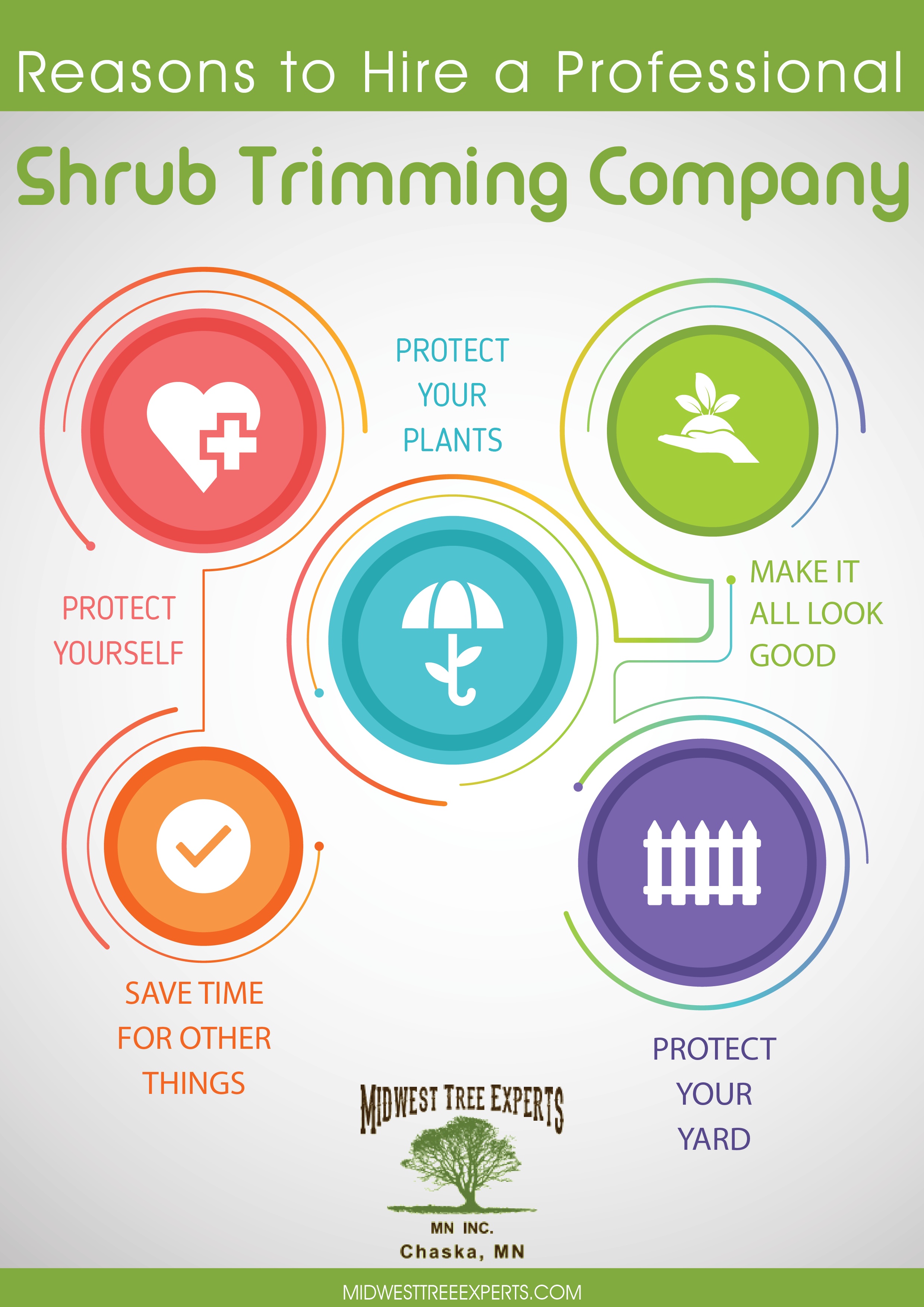 Reasons to Hire a Professional

Shrub Trimming Company

PROTECT YOUR PLANTS

PROTECT YOURSELF

MAKE IT ALL LOOK GOOD

SAVE TIME FOR OTHER THINGS

PROTECT YOUR YARD

MIDWEST TREE EXPERTS
MN INC.
Chaska, MN

MIDWESTTREEEXPERTS.COM