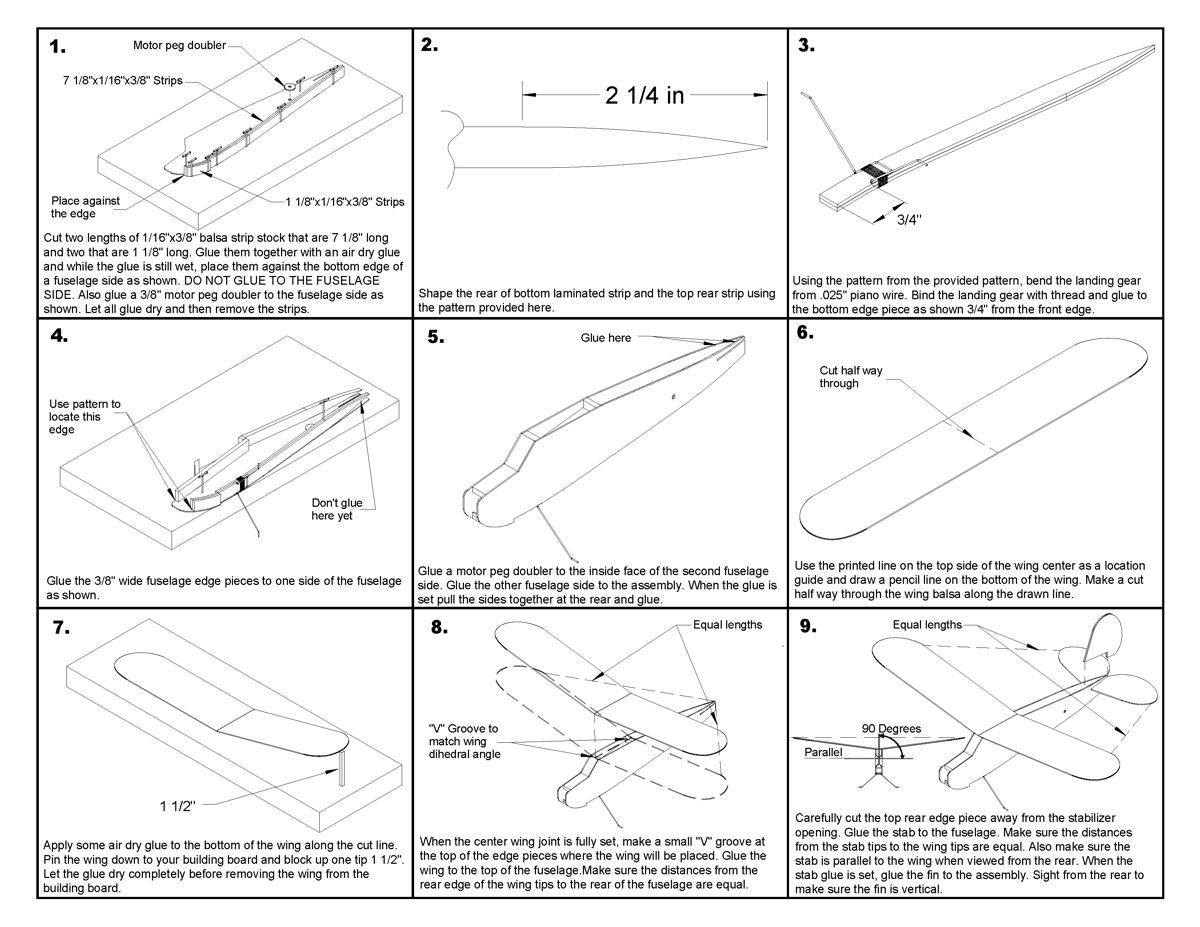 1.

Motor peg doubler

7 1/8"x1/16"x3/8" Strips

Place against the edge

1 1/8"x1/16"x3/8" Strips

Cut two lengths of 1/16"x3/8" balsa strip stock that are 7 1/8" long and two that are 1 1/8" long. Glue them together with an air dry glue and while the glue is still wet, place them against the bottom edge of a fuselage side as shown. DO NOT GLUE TO THE FUSELAGE SIDE. Also glue a 3/8" motor peg doubler to the fuselage side as shown. Let all glue dry and then remove the strips.

2.

2 1/4 in

Shape the rear of bottom laminated strip and the top rear strip using the pattern provided here.

3.

3/4"

Using the pattern from the provided pattern, bend the landing gear from .025" piano wire. Bind the landing gear with thread and glue to the bottom edge piece as shown 3/4" from the front edge.

4.

Use pattern to locate this edge

Don't glue here yet

Glue the 3/8" wide fuselage edge pieces to one side of the fuselage as shown.

5.

Glue here

Glue a motor peg doubler to the inside face of the second fuselage side. Glue the other fuselage side to the assembly. When the glue is set pull the sides together at the rear and glue.

6.

Cut half way through

Use the printed line on the top side of the wing center as a location guide and draw a pencil line on the bottom of the wing. Make a cut half way through the wing balsa along the drawn line.

7.

1 1/2"

Apply some air dry glue to the bottom of the wing along the cut line. Pin the wing down to your building board and block up one tip 1 1/2". Let the glue dry completely before removing the wing from the building board.

8.

Equal lengths

"V" Groove to match wing dihedral angle

When the center wing joint is fully set, make a small "V" groove at the top of the edge pieces where the wing will be placed. Glue the wing to the top of the fuselage.Make sure the distances from the rear edge of the wing tips to the rear of the fuselage are equal.

9.

Equal lengths

90 Degrees

Parallel

Carefully cut the top rear edge piece away from the stabilizer opening. Glue the stab to the fuselage. Make sure the distances from the stab tips to the wing tips are equal. Also make sure the stab is parallel to the wing when viewed from the rear. When the stab glue is set, glue the fin to the assembly. Sight from the rear to make sure the fin is vertical.