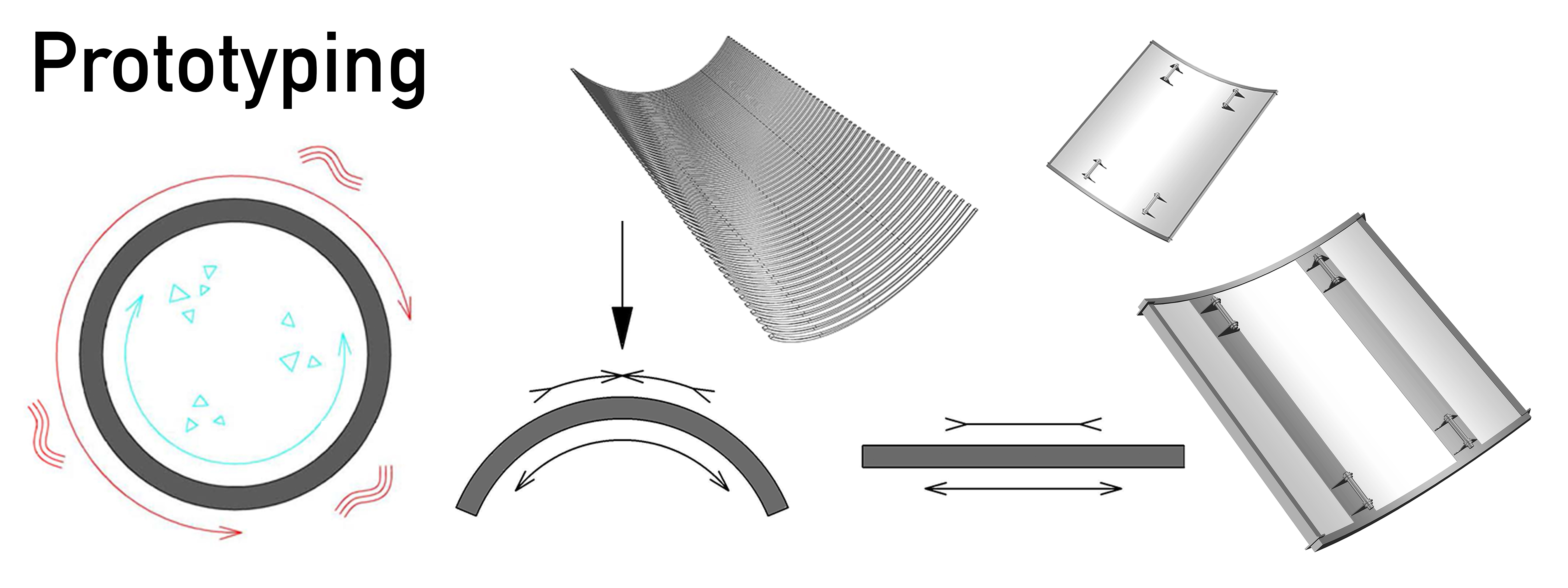 Prototyping