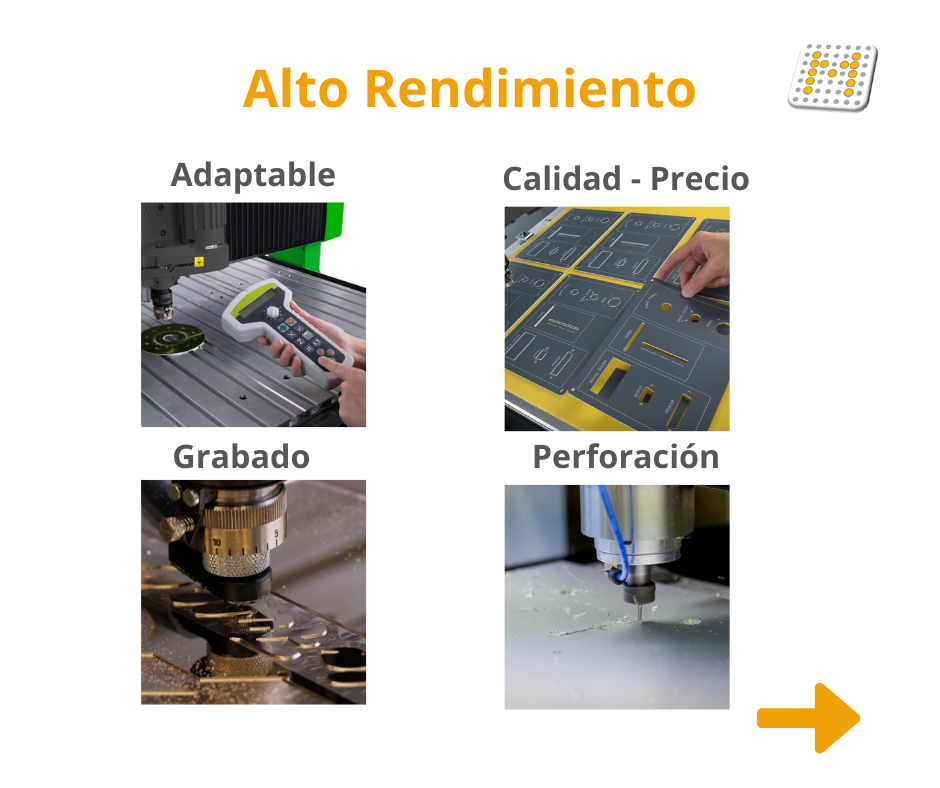 Alto Rendimiento

Adaptable

Calidad - Precio

Grabado

Perforación