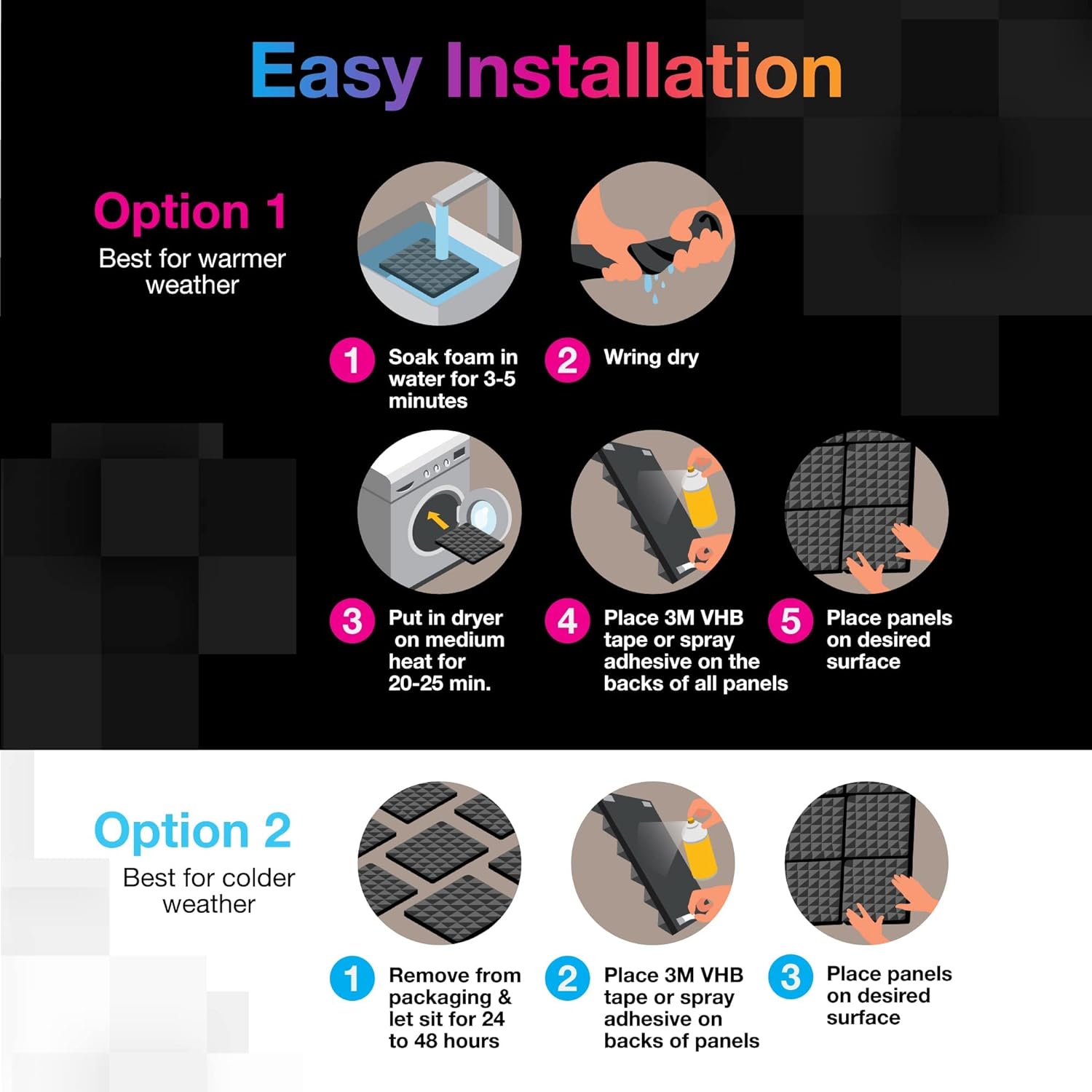 Easy Installation

Option 1
Best for warmer weather

1 Soak foam in water for 3-5 minutes

2 Wring dry

3 Put in dryer on medium heat for 20-25 min.

4 Place 3M VHB tape or spray adhesive on the backs of all panels

5 Place panels on desired surface

Option 2
Best for colder weather

1 Remove from packaging & let sit for 24 to 48 hours

2 Place 3M VHB tape or spray adhesive on backs of panels

3 Place panels on desired surface