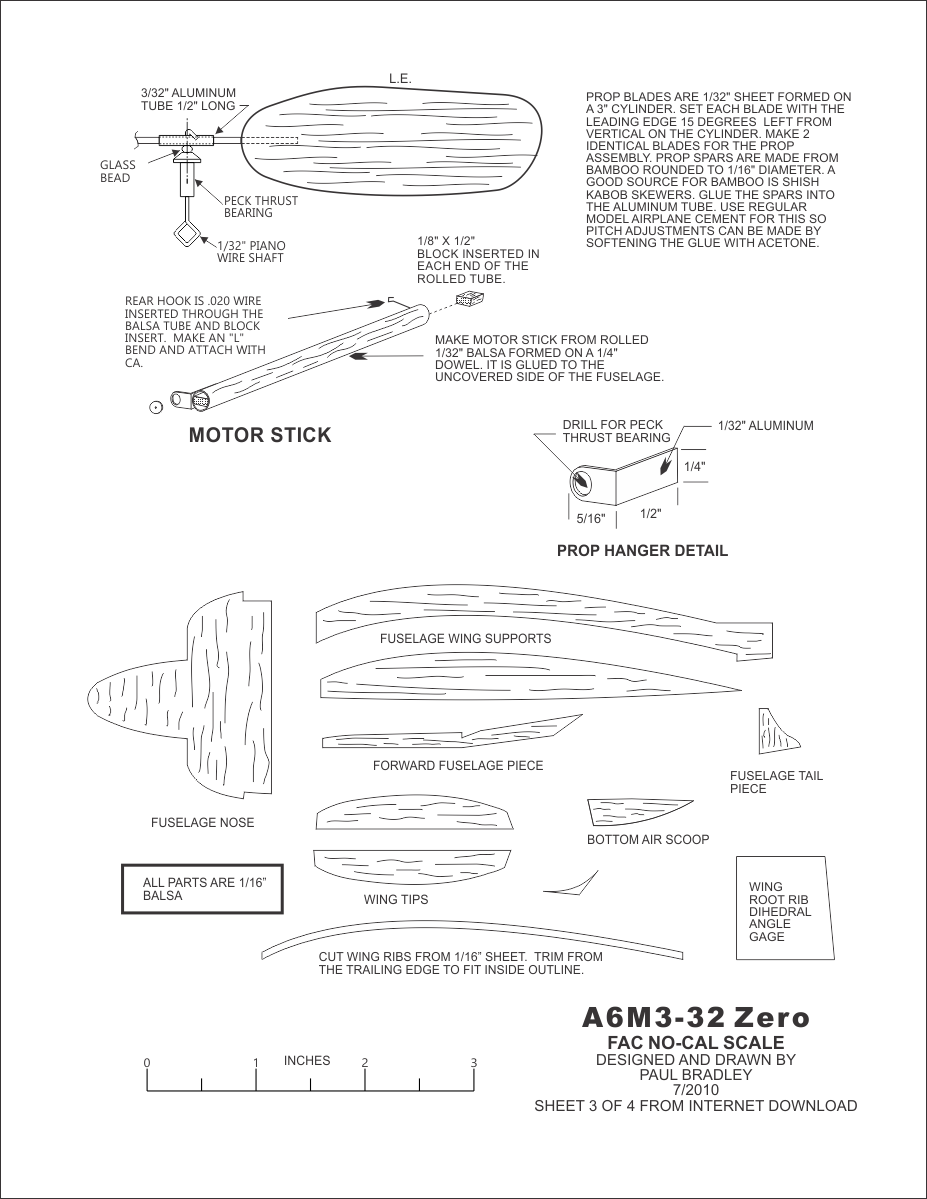 L.E.

3/32" ALUMINUM TUBE 1/2" LONG

GLASS BEAD

PECK THRUST BEARING

1/32" PIANO WIRE SHAFT

PROP BLADES ARE 1/32" SHEET FORMED ON A 3" CYLINDER. SET EACH BLADE WITH THE LEADING EDGE 15 DEGREES LEFT FROM VERTICAL ON THE CYLINDER. MAKE 2 IDENTICAL BLADES FOR THE PROP ASSEMBLY. PROP SPARS ARE MADE FROM BAMBOO ROUNDED TO 1/16" DIAMETER. A GOOD SOURCE FOR BAMBOO IS SHISH KABOB SKEWERS. GLUE THE SPARS INTO THE ALUMINUM TUBE. USE REGULAR MODEL AIRPLANE CEMENT FOR THIS SO PITCH ADJUSTMENTS CAN BE MADE BY SOFTENING THE GLUE WITH ACETONE.

1/8" X 1/2" BLOCK INSERTED IN EACH END OF THE ROLLED TUBE.

REAR HOOK IS .020 WIRE INSERTED THROUGH THE BALSA TUBE AND BLOCK INSERT. MAKE AN "L" BEND AND ATTACH WITH CA.

MAKE MOTOR STICK FROM ROLLED 1/32" BALSA FORMED ON A 1/4" DOWEL. IT IS GLUED TO THE UNCOVERED SIDE OF THE FUSELAGE.

MOTOR STICK

DRILL FOR PECK THRUST BEARING

1/32" ALUMINUM

1/4"

5/16"

1/2"

PROP HANGER DETAIL

FUSELAGE WING SUPPORTS

FORWARD FUSELAGE PIECE

FUSELAGE TAIL PIECE

FUSELAGE NOSE

BOTTOM AIR SCOOP

ALL PARTS ARE 1/16" BALSA

WING TIPS

WING ROOT RIB DIHEDRAL ANGLE GAGE

CUT WING RIBS FROM 1/16" SHEET. TRIM FROM THE TRAILING EDGE TO FIT INSIDE OUTLINE.

A6M3-32 Zero
FAC NO-CAL SCALE
DESIGNED AND DRAWN BY
PAUL BRADLEY
7/2010
SHEET 3 OF 4 FROM INTERNET DOWNLOAD

0 1 INCHES 2 3