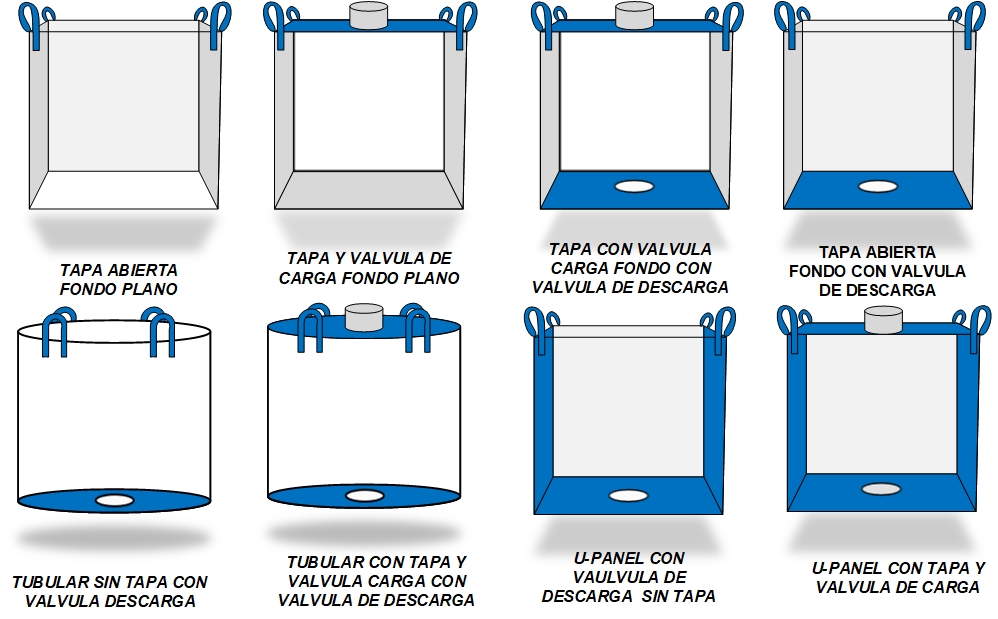 TAPA ABIERTA FONDO PLANO

TAPA Y VALVULA DE CARGA FONDO PLANO

TAPA CON VALVULA CARGA FONDO CON VALVULA DE DESCARGA

TAPA ABIERTA FONDO CON VALVULA DE DESCARGA

TUBULAR SIN TAPA CON VALVULA DESCARGA

TUBULAR CON TAPA Y VALVULA CARGA CON VALVULA DE DESCARGA

U-PANEL CON VAULVULA DE DESCARGA SIN TAPA

U-PANEL CON TAPA Y VALVULA DE CARGA