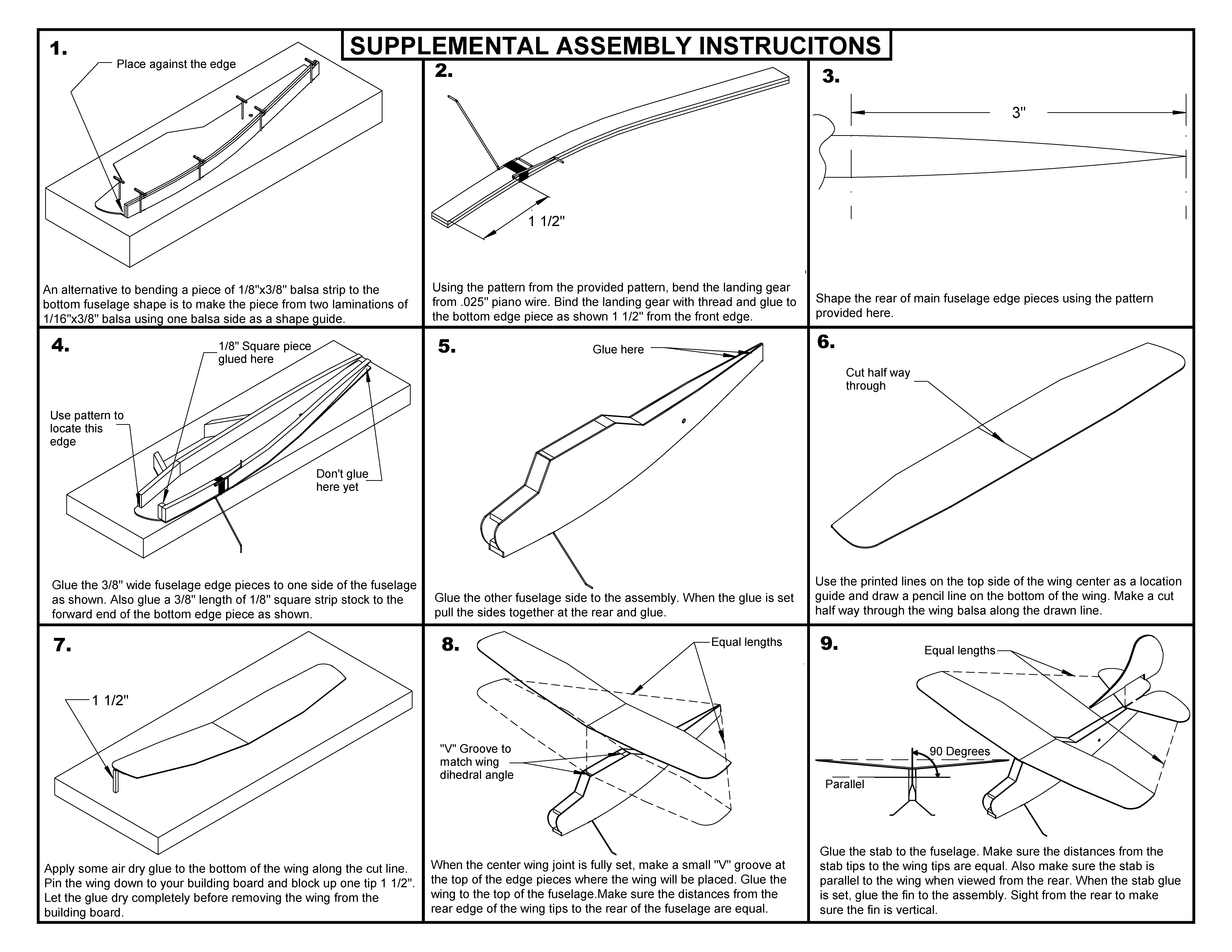 SUPPLEMENTAL ASSEMBLY INSTRUCITONS

1.

Place against the edge

An alternative to bending a piece of 1/8"x3/8" balsa strip to the bottom fuselage shape is to make the piece from two laminations of 1/16"x3/8" balsa using one balsa side as a shape guide.

2.

1 1/2"

Using the pattern from the provided pattern, bend the landing gear from .025" piano wire. Bind the landing gear with thread and glue to the bottom edge piece as shown 1 1/2" from the front edge.

3.

3"

Shape the rear of main fuselage edge pieces using the pattern provided here.

4.

1/8" Square piece glued here

Use pattern to locate this edge

Don't glue here yet

Glue the 3/8" wide fuselage edge pieces to one side of the fuselage as shown. Also glue a 3/8" length of 1/8" square strip stock to the forward end of the bottom edge piece as shown.

5.

Glue here

Glue the other fuselage side to the assembly. When the glue is set pull the sides together at the rear and glue.

6.

Cut half way through

Use the printed lines on the top side of the wing center as a location guide and draw a pencil line on the bottom of the wing. Make a cut half way through the wing balsa along the drawn line.

7.

1 1/2"

Apply some air dry glue to the bottom of the wing along the cut line. Pin the wing down to your building board and block up one tip 1 1/2". Let the glue dry completely before removing the wing from the building board.

8.

Equal lengths

"V" Groove to match wing dihedral angle

When the center wing joint is fully set, make a small "V" groove at the top of the edge pieces where the wing will be placed. Glue the wing to the top of the fuselage.Make sure the distances from the rear edge of the wing tips to the rear of the fuselage are equal.

9.

Equal lengths

90 Degrees

Parallel

Glue the stab to the fuselage. Make sure the distances from the stab tips to the wing tips are equal. Also make sure the stab is parallel to the wing when viewed from the rear. When the stab glue is set, glue the fin to the assembly. Sight from the rear to make sure the fin is vertical.