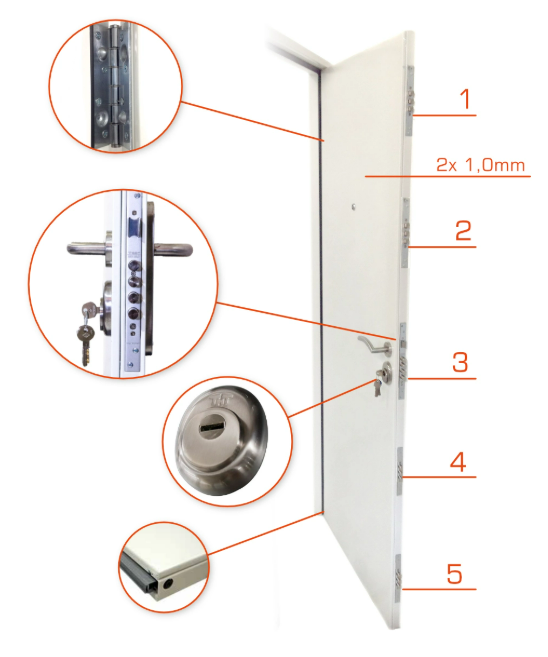 1

2x 1,0mm

2

3

4

5