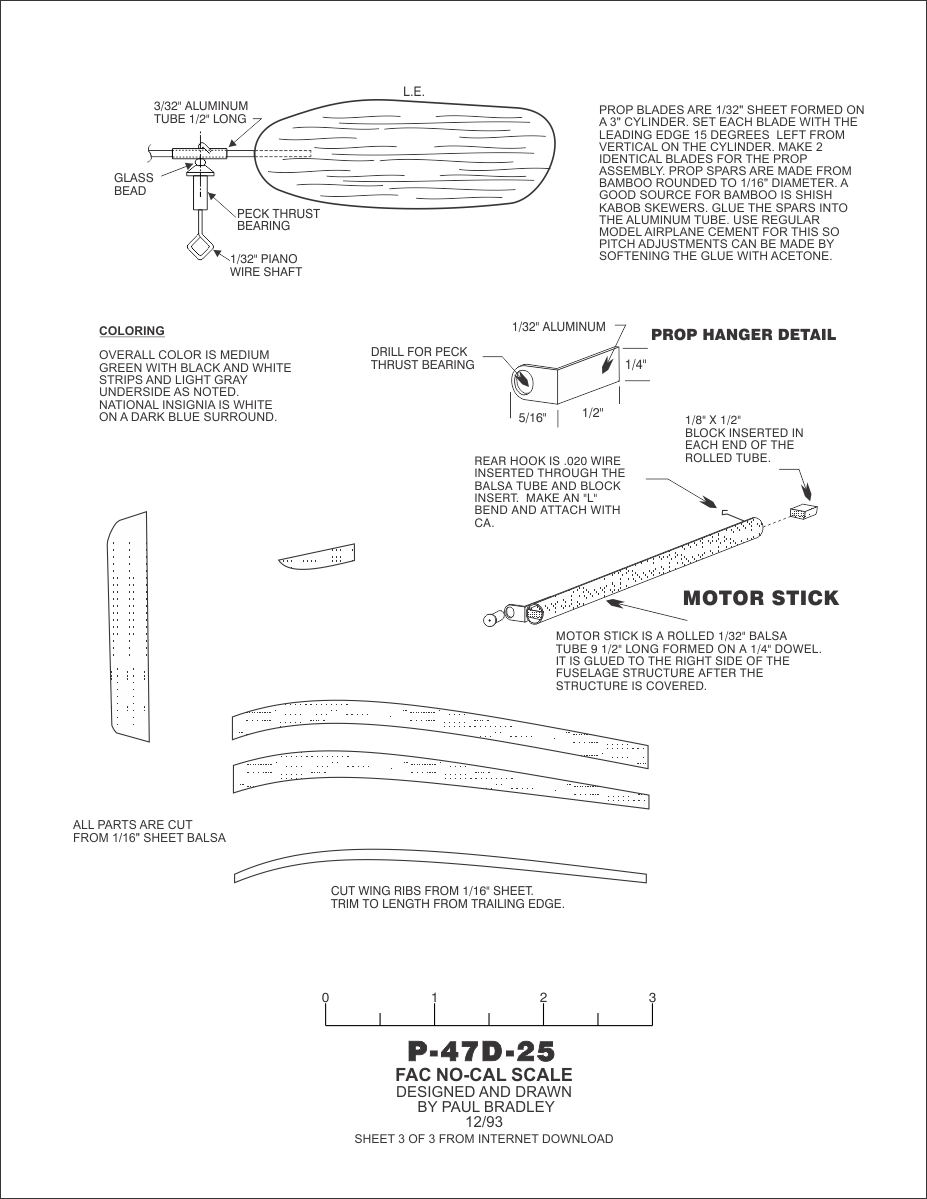 L.E.

3/32" ALUMINUM TUBE 1/2" LONG

GLASS BEAD

PECK THRUST BEARING

1/32" PIANO WIRE SHAFT

PROP BLADES ARE 1/32" SHEET FORMED ON A 3" CYLINDER. SET EACH BLADE WITH THE LEADING EDGE 15 DEGREES LEFT FROM VERTICAL ON THE CYLINDER. MAKE 2 IDENTICAL BLADES FOR THE PROP ASSEMBLY. PROP SPARS ARE MADE FROM BAMBOO ROUNDED TO 1/16" DIAMETER. A GOOD SOURCE FOR BAMBOO IS SHISH KABOB SKEWERS. GLUE THE SPARS INTO THE ALUMINUM TUBE. USE REGULAR MODEL AIRPLANE CEMENT FOR THIS SO PITCH ADJUSTMENTS CAN BE MADE BY SOFTENING THE GLUE WITH ACETONE.

COLORING

OVERALL COLOR IS MEDIUM GREEN WITH BLACK AND WHITE STRIPS AND LIGHT GRAY UNDERSIDE AS NOTED. NATIONAL INSIGNIA IS WHITE ON A DARK BLUE SURROUND.

1/32" ALUMINUM

PROP HANGER DETAIL

DRILL FOR PECK THRUST BEARING

1/4"

5/16"

1/2"

1/8" X 1/2" BLOCK INSERTED IN EACH END OF THE ROLLED TUBE.

REAR HOOK IS .020 WIRE INSERTED THROUGH THE BALSA TUBE AND BLOCK INSERT. MAKE AN "L" BEND AND ATTACH WITH CA.

MOTOR STICK

MOTOR STICK IS A ROLLED 1/32" BALSA TUBE 9 1/2" LONG FORMED ON A 1/4" DOWEL. IT IS GLUED TO THE RIGHT SIDE OF THE FUSELAGE STRUCTURE AFTER THE STRUCTURE IS COVERED.

ALL PARTS ARE CUT FROM 1/16" SHEET BALSA

CUT WING RIBS FROM 1/16" SHEET. TRIM TO LENGTH FROM TRAILING EDGE.

0 1 2 3

P-47D-25
FAC NO-CAL SCALE
DESIGNED AND DRAWN
BY PAUL BRADLEY
12/93
SHEET 3 OF 3 FROM INTERNET DOWNLOAD