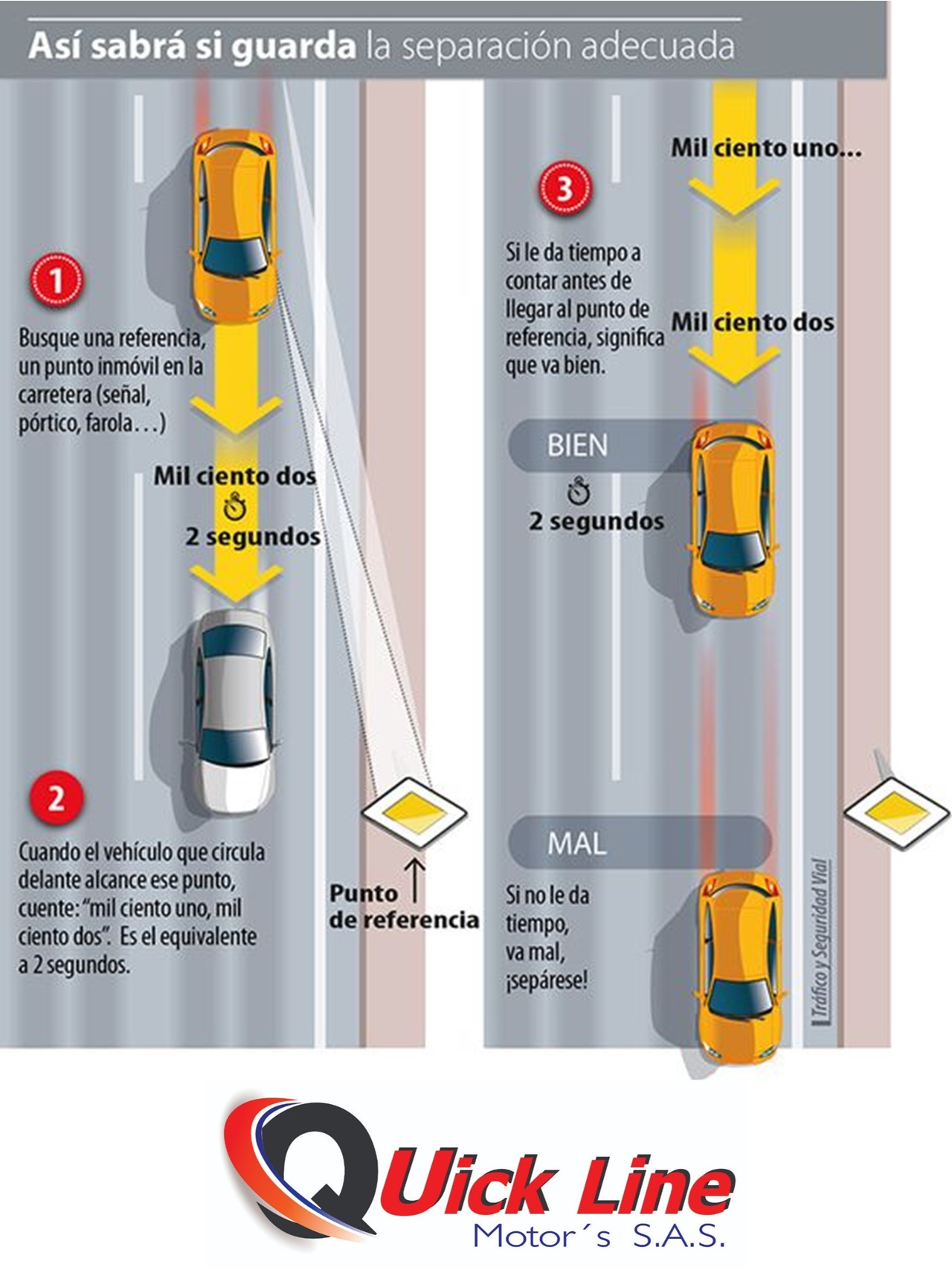 Así sabrá si guarda la separación adecuada

1

Busque una referencia, un punto inmóvil en la carretera (señal, pórtico, farola…)

Mil ciento dos
2 segundos

2

Cuando el vehículo que circula delante alcance ese punto, cuente: "mil ciento uno, mil ciento dos". Es el equivalente a 2 segundos.

Punto de referencia

Mil ciento uno…

3

Si le da tiempo a contar antes de llegar al punto de referencia, significa que va bien.

Mil ciento dos

BIEN
2 segundos

MAL

Si no le da tiempo, va mal, ¡sepárese!

Tráfico y Seguridad Vial

Quick Line
Motor´s S.A.S.