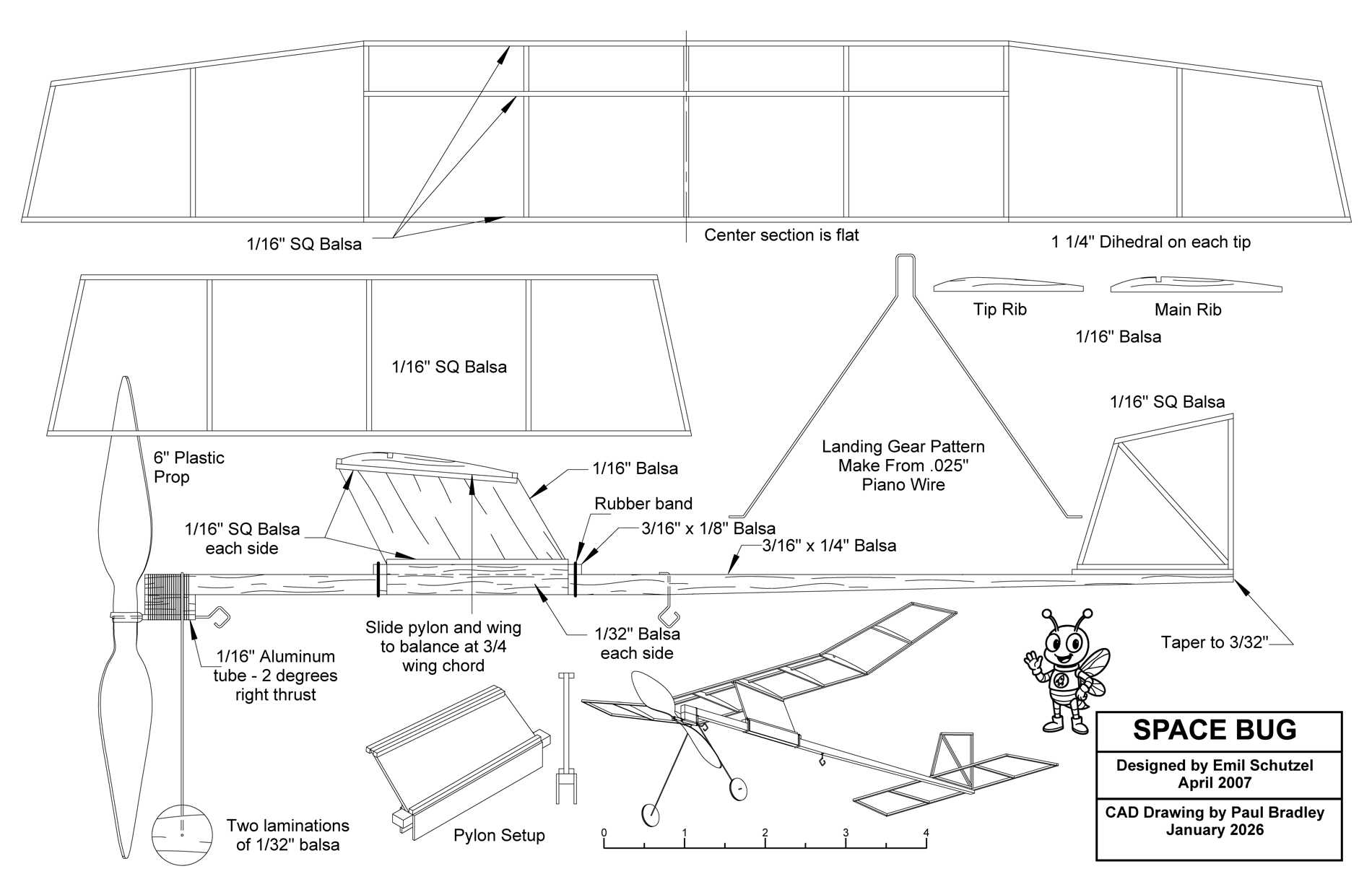 1/16" SQ Balsa

Center section is flat

1 1/4" Dihedral on each tip

Tip Rib

Main Rib

1/16" Balsa

1/16" SQ Balsa

1/16" SQ Balsa

6" Plastic Prop

1/16" Balsa

Landing Gear Pattern Make From .025" Piano Wire

Rubber band

1/16" SQ Balsa each side

3/16" x 1/8" Balsa

3/16" x 1/4" Balsa

Slide pylon and wing to balance at 3/4 wing chord

1/32" Balsa each side

Taper to 3/32"

1/16" Aluminum tube - 2 degrees right thrust

Two laminations of 1/32" balsa

Pylon Setup

0 1 2 3 4

SPACE BUG

Designed by Emil Schutzel
April 2007

CAD Drawing by Paul Bradley
January 2026