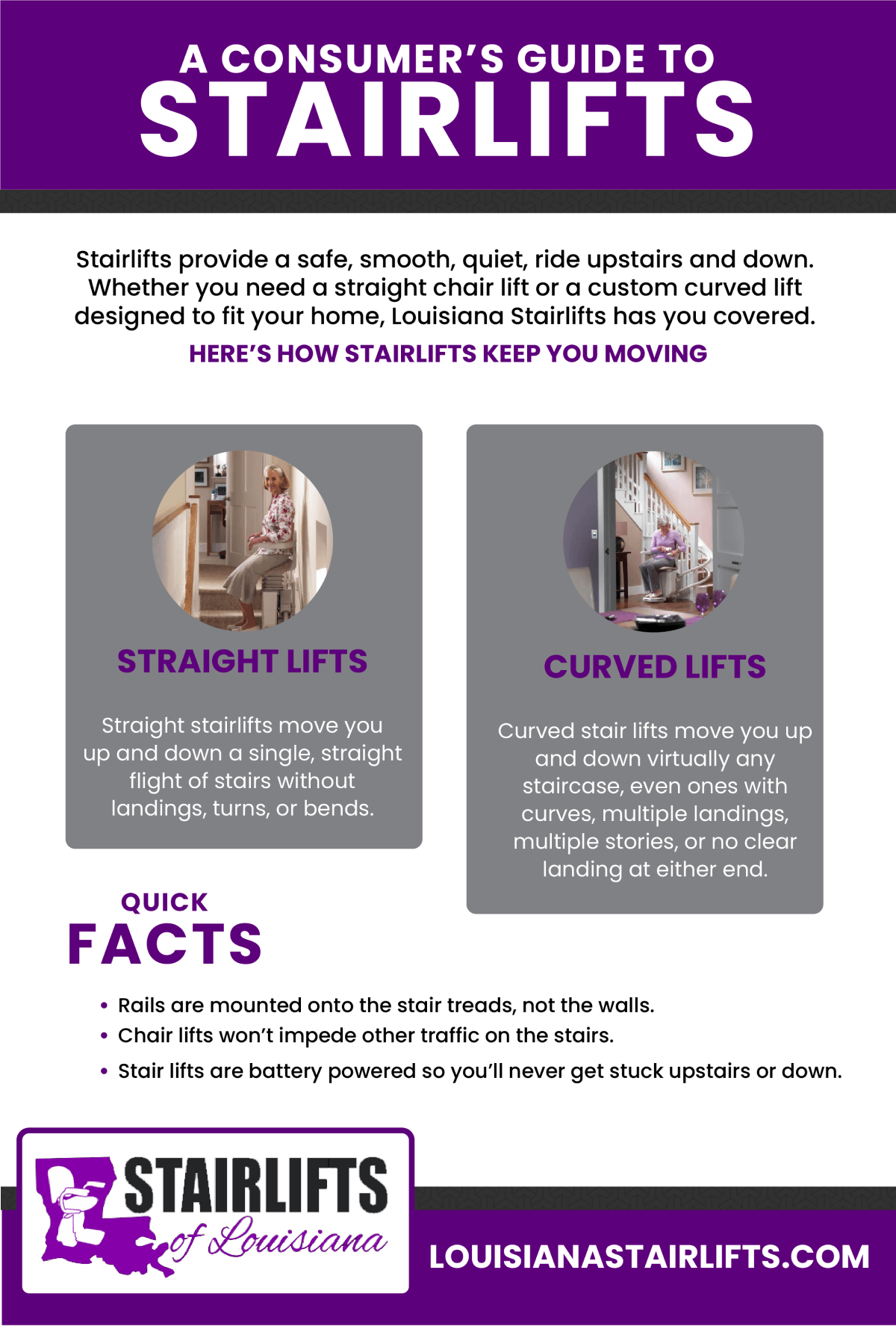 A CONSUMER'S GUIDE TO
STAIRLIFTS

Stairlifts provide a safe, smooth, quiet, ride upstairs and down. Whether you need a straight chair lift or a custom curved lift designed to fit your home, Louisiana Stairlifts has you covered.

HERE'S HOW STAIRLIFTS KEEP YOU MOVING

STRAIGHT LIFTS

Straight stairlifts move you up and down a single, straight flight of stairs without landings, turns, or bends.

CURVED LIFTS

Curved stair lifts move you up and down virtually any staircase, even ones with curves, multiple landings, multiple stories, or no clear landing at either end.

QUICK
FACTS

• Rails are mounted onto the stair treads, not the walls.
• Chair lifts won't impede other traffic on the stairs.
• Stair lifts are battery powered so you'll never get stuck upstairs or down.

STAIRLIFTS of Louisiana

LOUISIANASTAIRLIFTS.COM