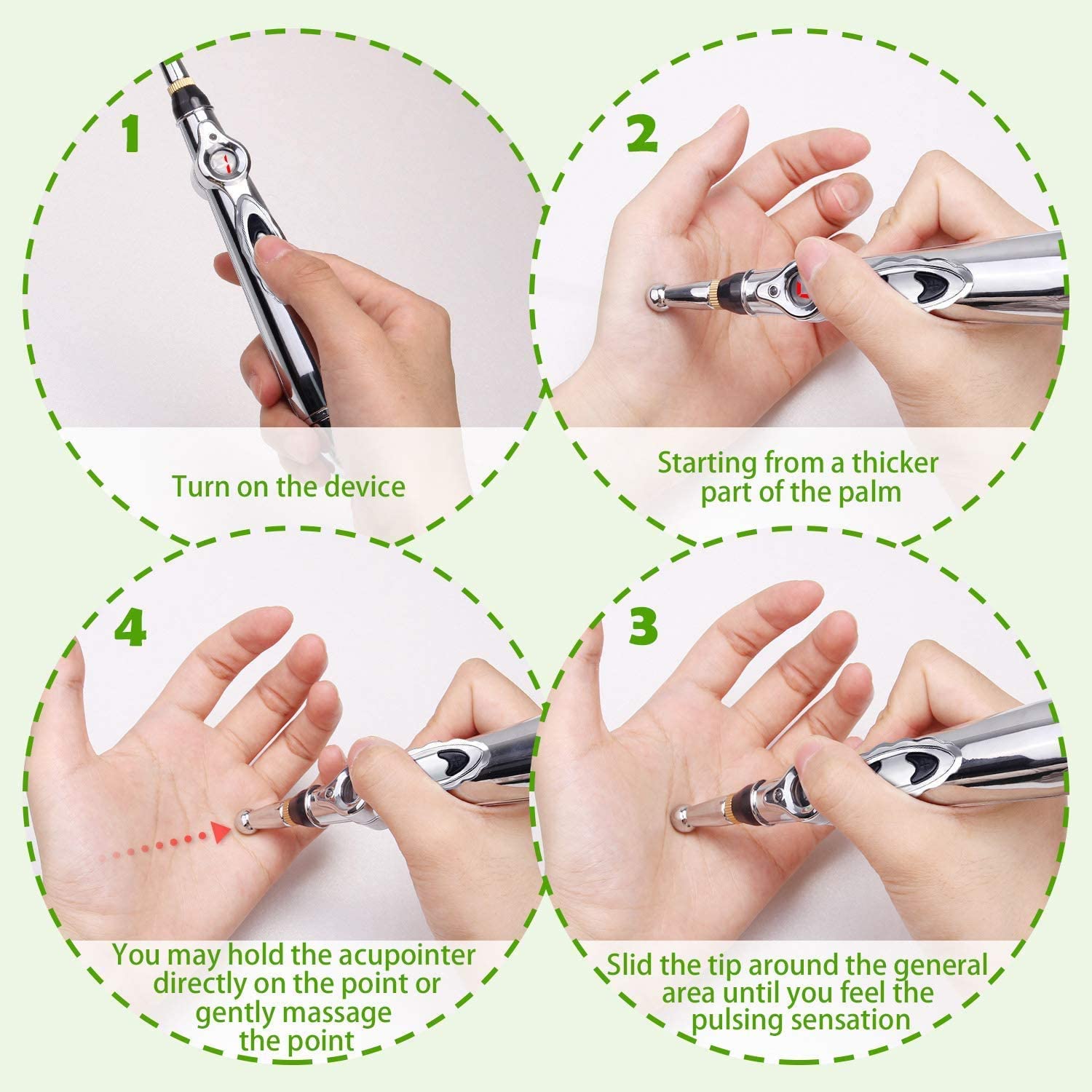 1

Turn on the device

2

Starting from a thicker part of the palm

4

You may hold the acupointer directly on the point or gently massage the point

3

Slid the tip around the general area until you feel the pulsing sensation