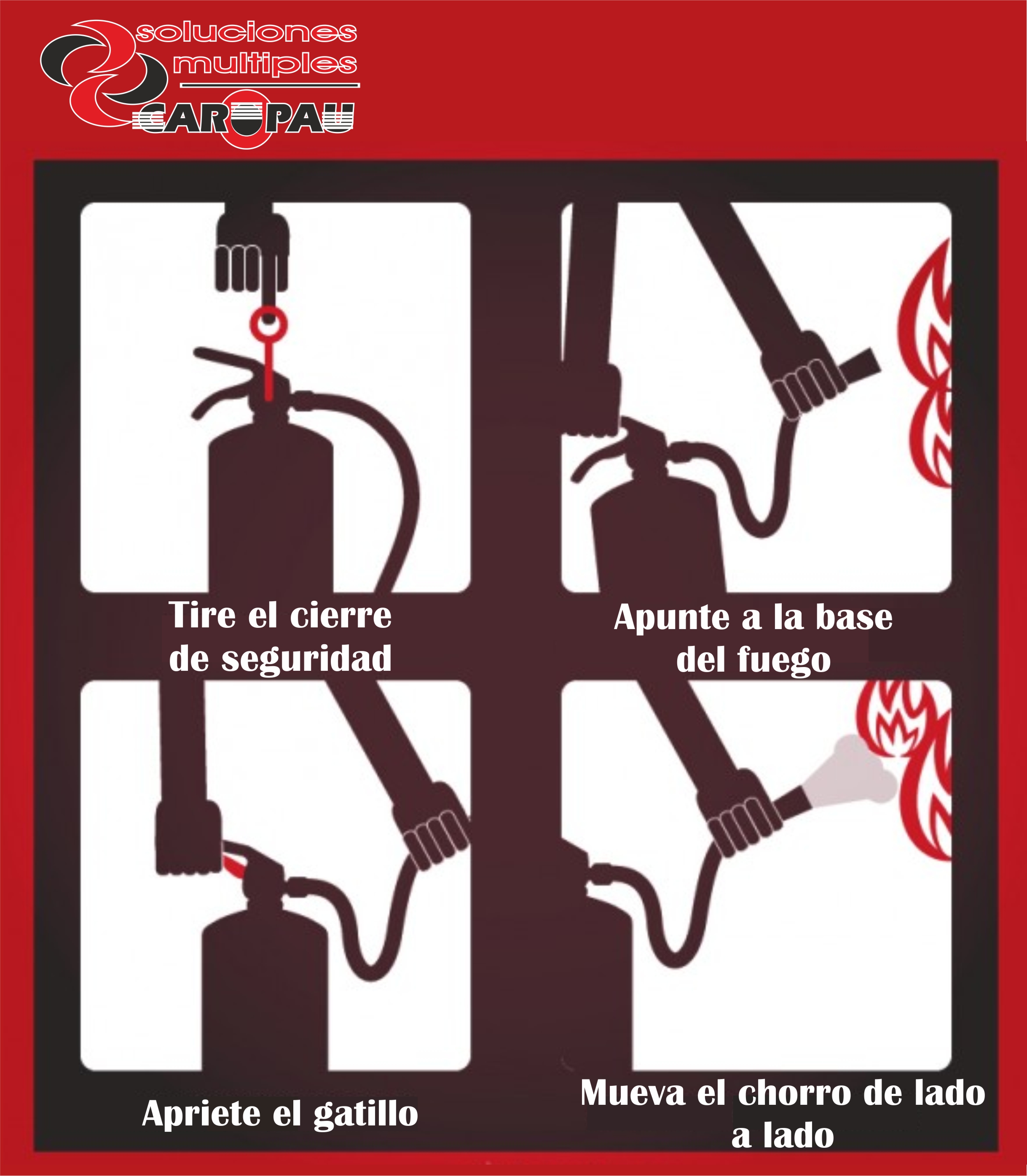 soluciones multiples
CAROPAU

Tire el cierre de seguridad

Apunte a la base del fuego

Apriete el gatillo

Mueva el chorro de lado a lado