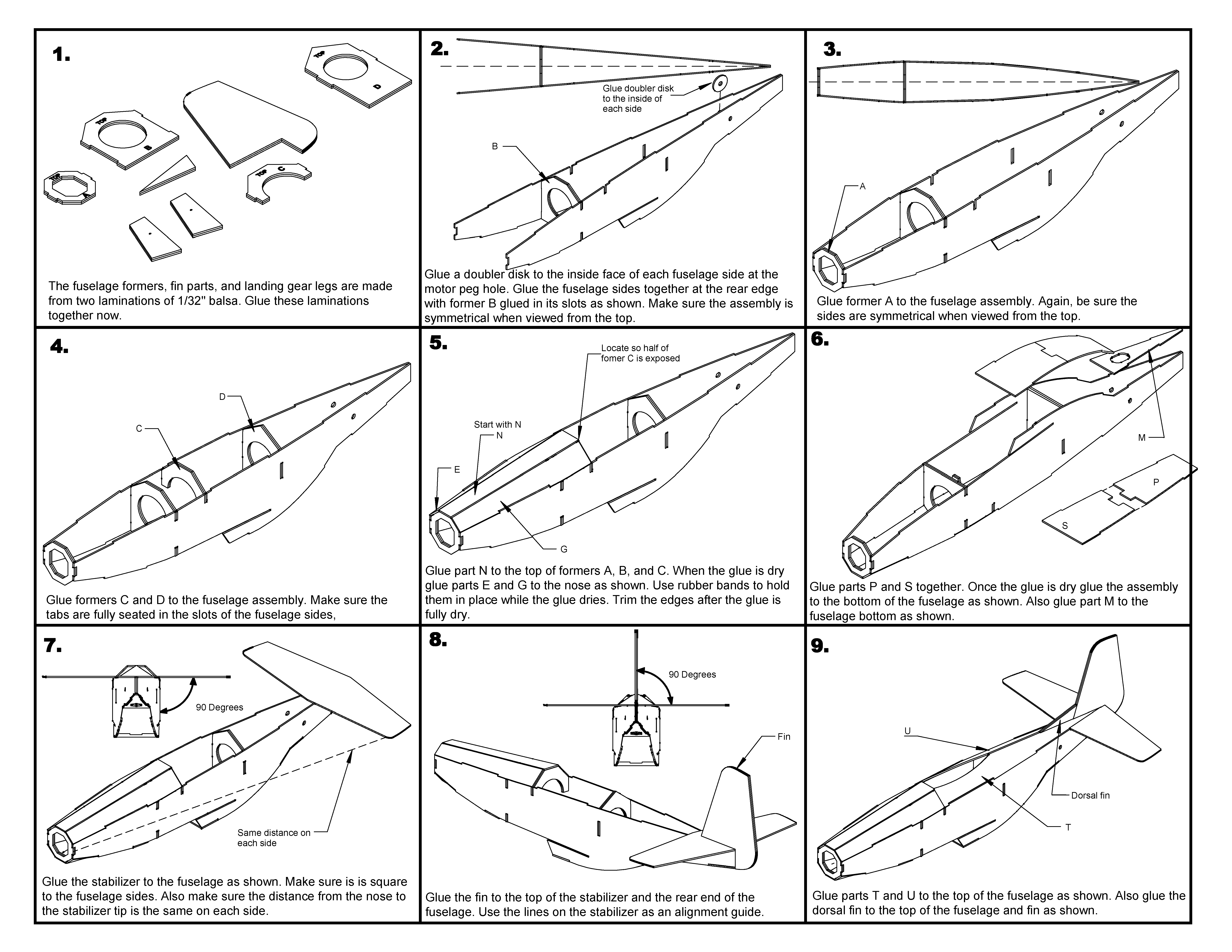 1.

TOP
D
TOP
B
TOP
A
TOP
C

The fuselage formers, fin parts, and landing gear legs are made from two laminations of 1/32" balsa. Glue these laminations together now.

2.

Glue doubler disk to the inside of each side

B

Glue a doubler disk to the inside face of each fuselage side at the motor peg hole. Glue the fuselage sides together at the rear edge with former B glued in its slots as shown. Make sure the assembly is symmetrical when viewed from the top.

3.

A

Glue former A to the fuselage assembly. Again, be sure the sides are symmetrical when viewed from the top.

4.

D
C

Glue formers C and D to the fuselage assembly. Make sure the tabs are fully seated in the slots of the fuselage sides,

5.

Locate so half of fomer C is exposed

Start with N
N
E
G

Glue part N to the top of formers A, B, and C. When the glue is dry glue parts E and G to the nose as shown. Use rubber bands to hold them in place while the glue dries. Trim the edges after the glue is fully dry.

6.

M
P
S

Glue parts P and S together. Once the glue is dry glue the assembly to the bottom of the fuselage as shown. Also glue part M to the fuselage bottom as shown.

7.

90 Degrees

Same distance on each side

Glue the stabilizer to the fuselage as shown. Make sure is is square to the fuselage sides. Also make sure the distance from the nose to the stabilizer tip is the same on each side.

8.

90 Degrees

Fin

Glue the fin to the top of the stabilizer and the rear end of the fuselage. Use the lines on the stabilizer as an alignment guide.

9.

U

Dorsal fin

T

Glue parts T and U to the top of the fuselage as shown. Also glue the dorsal fin to the top of the fuselage and fin as shown.