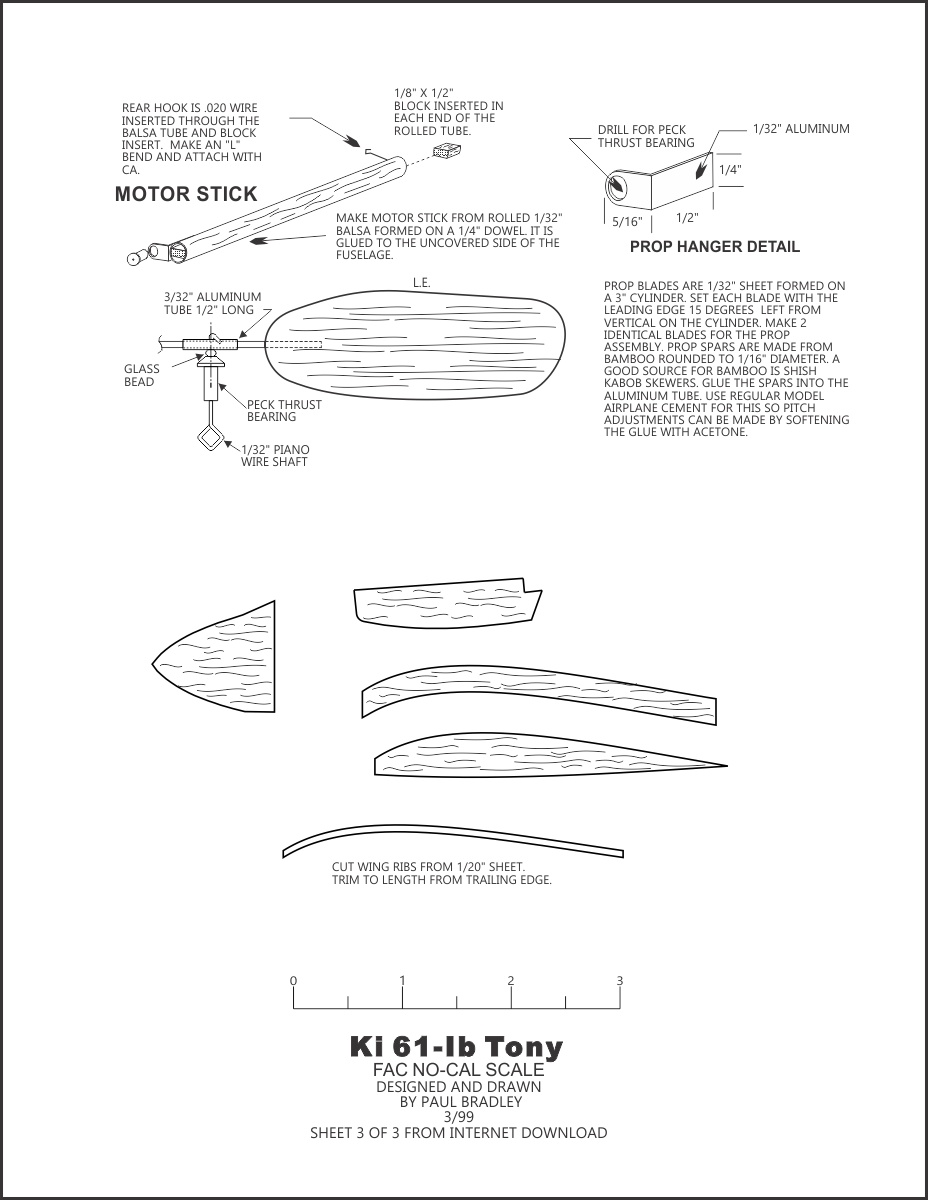 REAR HOOK IS .020 WIRE INSERTED THROUGH THE BALSA TUBE AND BLOCK INSERT. MAKE AN "L" BEND AND ATTACH WITH CA.

1/8" X 1/2" BLOCK INSERTED IN EACH END OF THE ROLLED TUBE.

MOTOR STICK

MAKE MOTOR STICK FROM ROLLED 1/32" BALSA FORMED ON A 1/4" DOWEL. IT IS GLUED TO THE UNCOVERED SIDE OF THE FUSELAGE.

DRILL FOR PECK THRUST BEARING

1/32" ALUMINUM

1/4"

5/16"

1/2"

PROP HANGER DETAIL

L.E.

3/32" ALUMINUM TUBE 1/2" LONG

GLASS BEAD

PECK THRUST BEARING

1/32" PIANO WIRE SHAFT

PROP BLADES ARE 1/32" SHEET FORMED ON A 3" CYLINDER. SET EACH BLADE WITH THE LEADING EDGE 15 DEGREES LEFT FROM VERTICAL ON THE CYLINDER. MAKE 2 IDENTICAL BLADES FOR THE PROP ASSEMBLY. PROP SPARS ARE MADE FROM BAMBOO ROUNDED TO 1/16" DIAMETER. A GOOD SOURCE FOR BAMBOO IS SHISH KABOB SKEWERS. GLUE THE SPARS INTO THE ALUMINUM TUBE. USE REGULAR MODEL AIRPLANE CEMENT FOR THIS SO PITCH ADJUSTMENTS CAN BE MADE BY SOFTENING THE GLUE WITH ACETONE.

CUT WING RIBS FROM 1/20" SHEET.
TRIM TO LENGTH FROM TRAILING EDGE.

0 1 2 3

Ki 61-Ib Tony
FAC NO-CAL SCALE
DESIGNED AND DRAWN
BY PAUL BRADLEY
3/99
SHEET 3 OF 3 FROM INTERNET DOWNLOAD