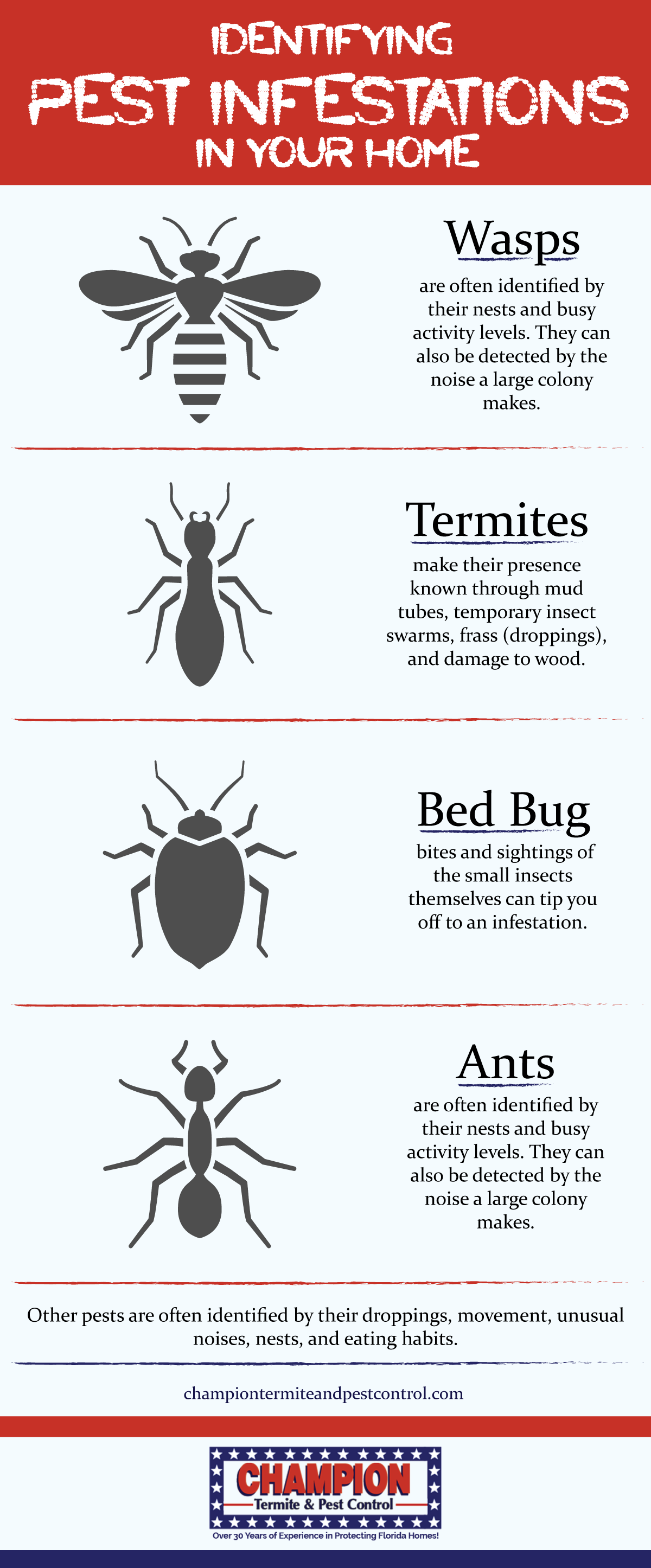 IDENTIFYING
PEST INFESTATIONS
IN YOUR HOME

Wasps

are often identified by their nests and busy activity levels. They can also be detected by the noise a large colony makes.

Termites

make their presence known through mud tubes, temporary insect swarms, frass (droppings), and damage to wood.

Bed Bug

bites and sightings of the small insects themselves can tip you off to an infestation.

Ants

are often identified by their nests and busy activity levels. They can also be detected by the noise a large colony makes.

Other pests are often identified by their droppings, movement, unusual noises, nests, and eating habits.

championtermiteandpestcontrol.com

CHAMPION
Termite & Pest Control
Over 30 Years of Experience in Protecting Florida Homes!