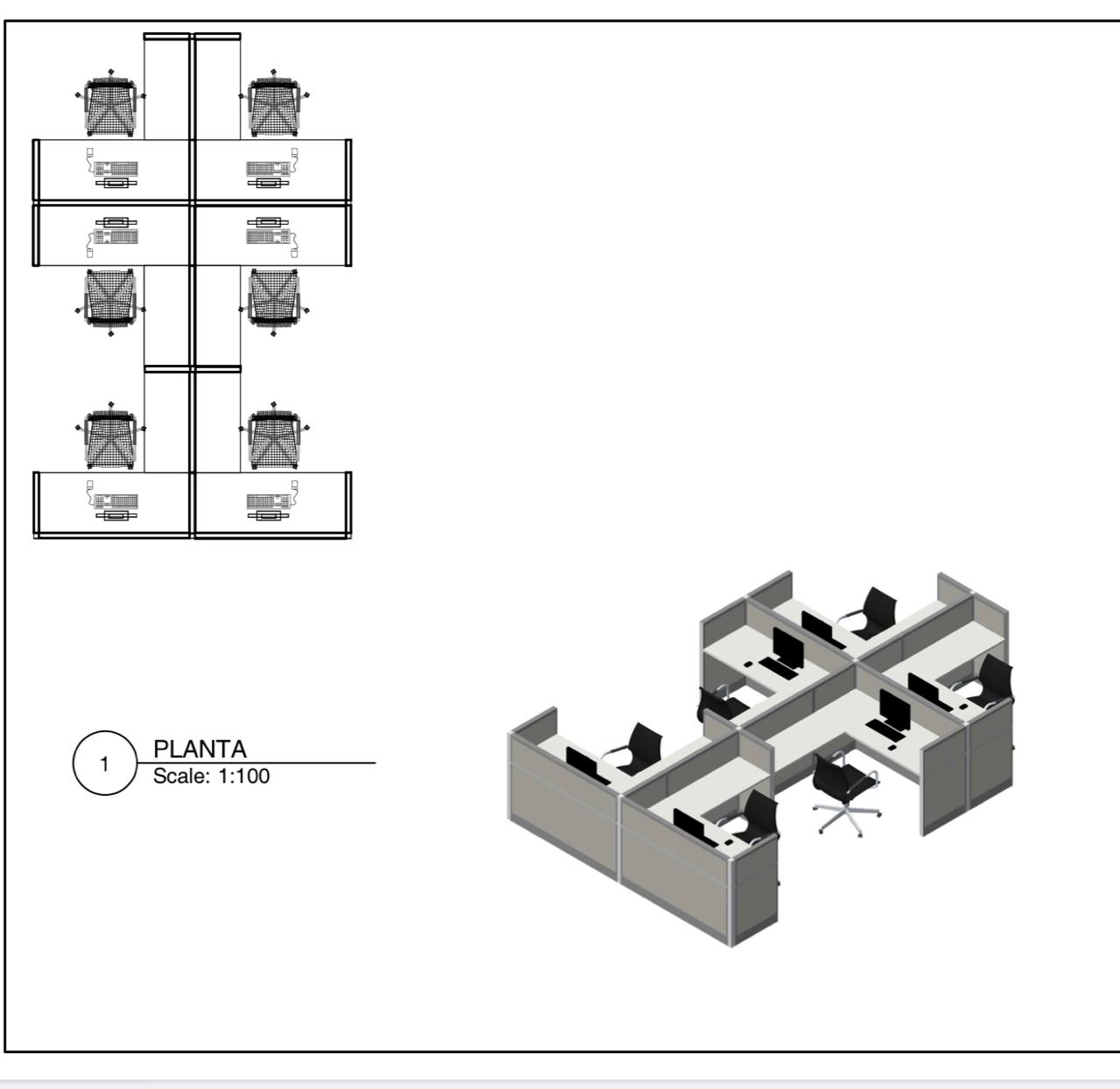 1
PLANTA
Scale: 1:100