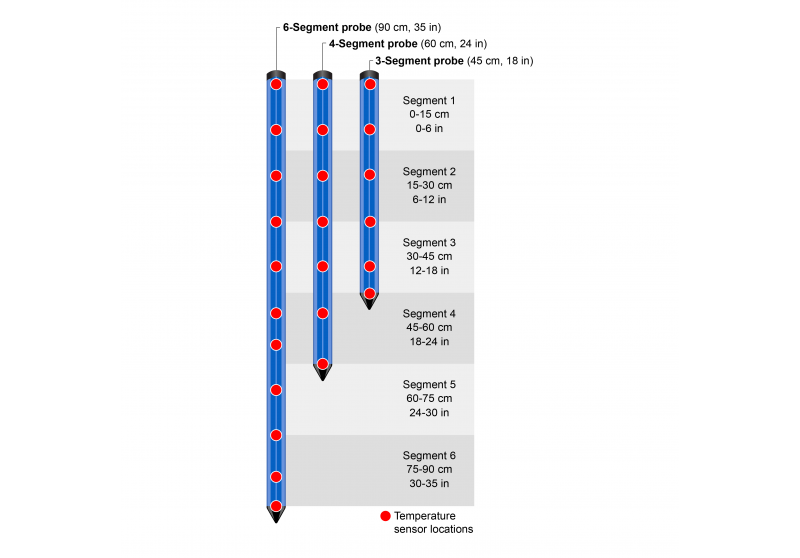 6-Segment probe (90 cm, 35 in)
4-Segment probe (60 cm, 24 in)
3-Segment probe (45 cm, 18 in)

Segment 1
0-15 cm
0-6 in

Segment 2
15-30 cm
6-12 in

Segment 3
30-45 cm
12-18 in

Segment 4
45-60 cm
18-24 in

Segment 5
60-75 cm
24-30 in

Segment 6
75-90 cm
30-35 in

Temperature sensor locations