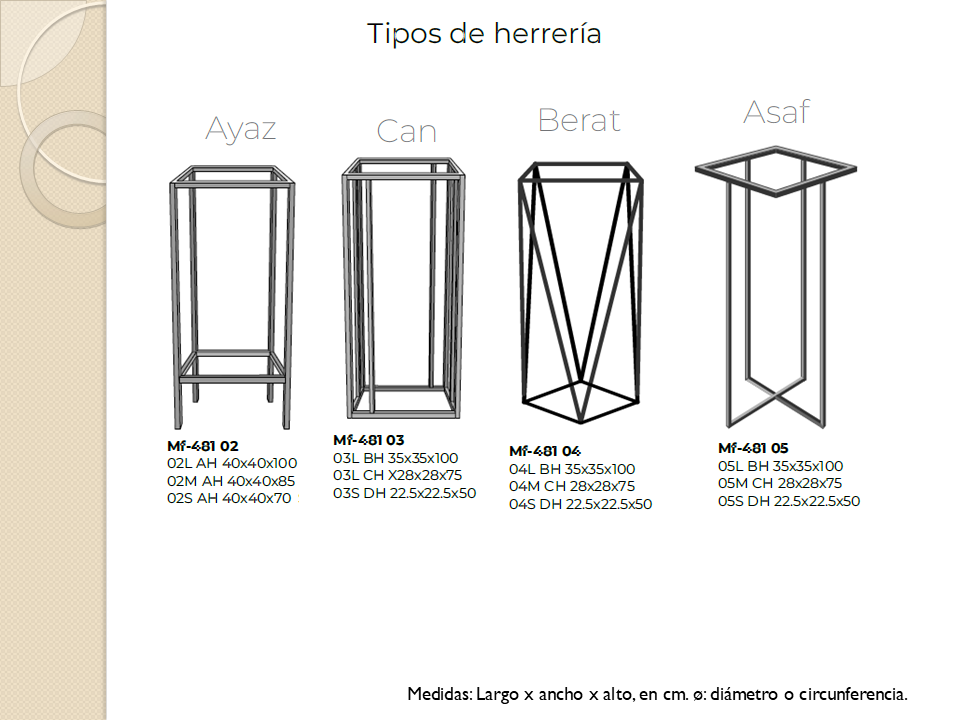 Tipos de herrería

Ayaz

Mf-481 02
02L AH 40x40x100
02M AH 40x40x85
02S AH 40x40x70

Can

Mf-481 03
03L BH 35x35x100
03L CH X28x28x75
03S DH 22.5x22.5x50

Berat

Mf-481 04
04L BH 35x35x100
04M CH 28x28x75
04S DH 22.5x22.5x50

Asaf

Mf-481 05
05L BH 35x35x100
05M CH 28x28x75
05S DH 22.5x22.5x50

Medidas: Largo x ancho x alto, en cm. ø: diámetro o circunferencia.