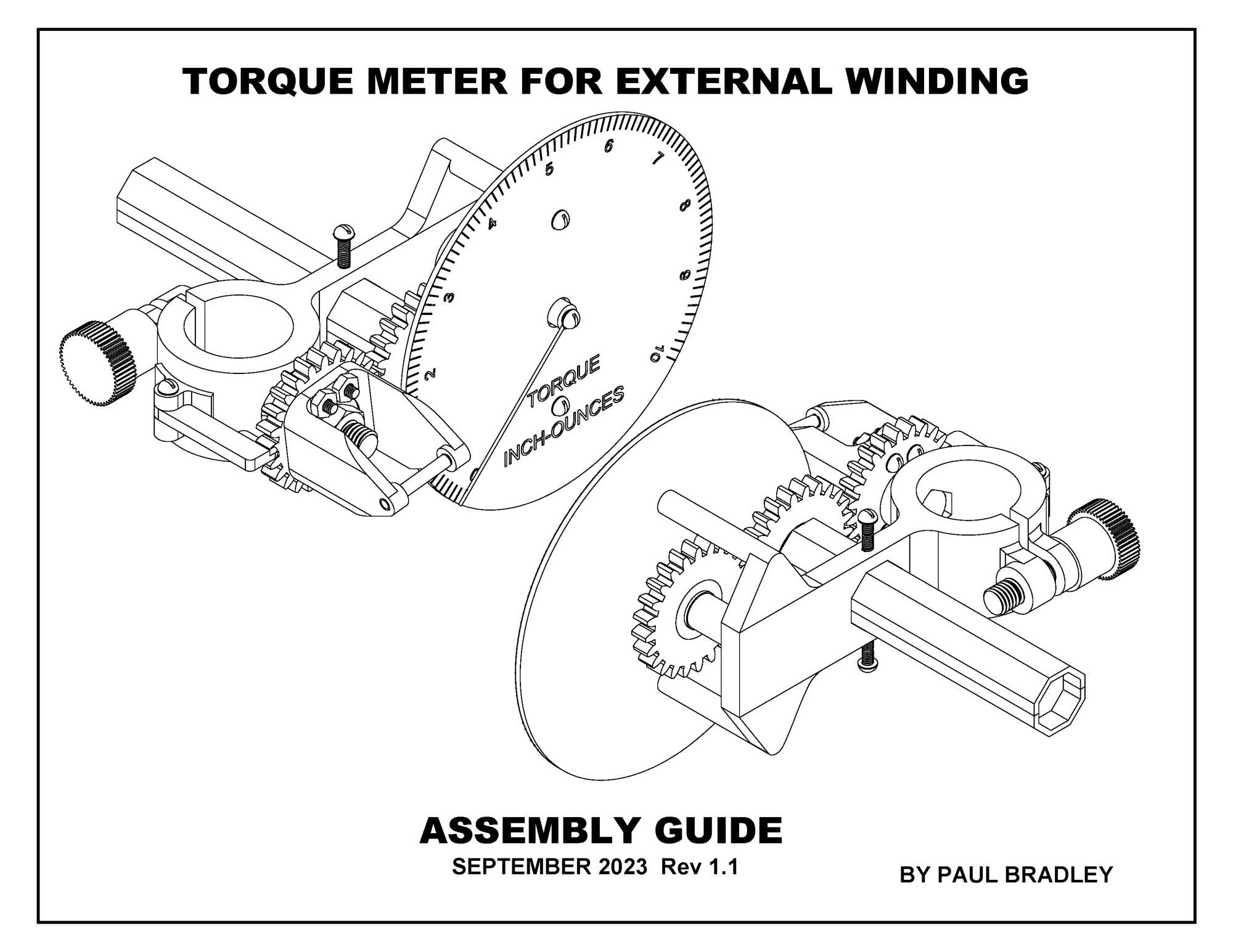 TORQUE METER FOR EXTERNAL WINDING

2
3
4
5
6
7
8
9
10

TORQUE
INCH-OUNCES

ASSEMBLY GUIDE
SEPTEMBER 2023 Rev 1.1

BY PAUL BRADLEY