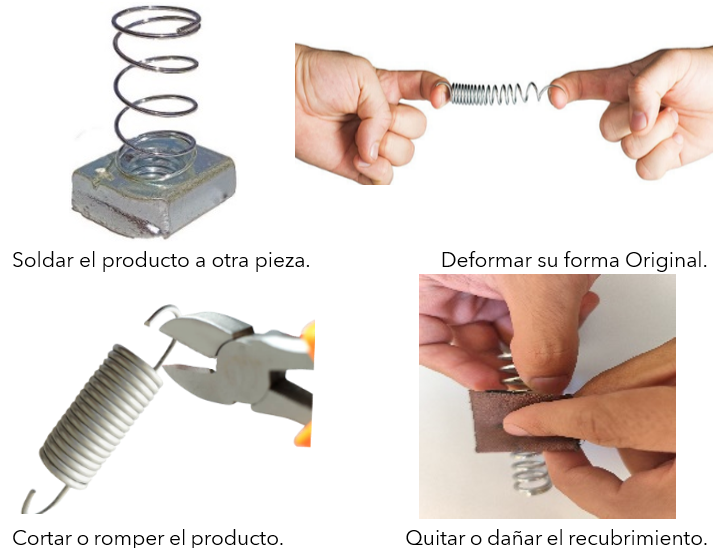 Soldar el producto a otra pieza.

Deformar su forma Original.

Cortar o romper el producto.

Quitar o dañar el recubrimiento.