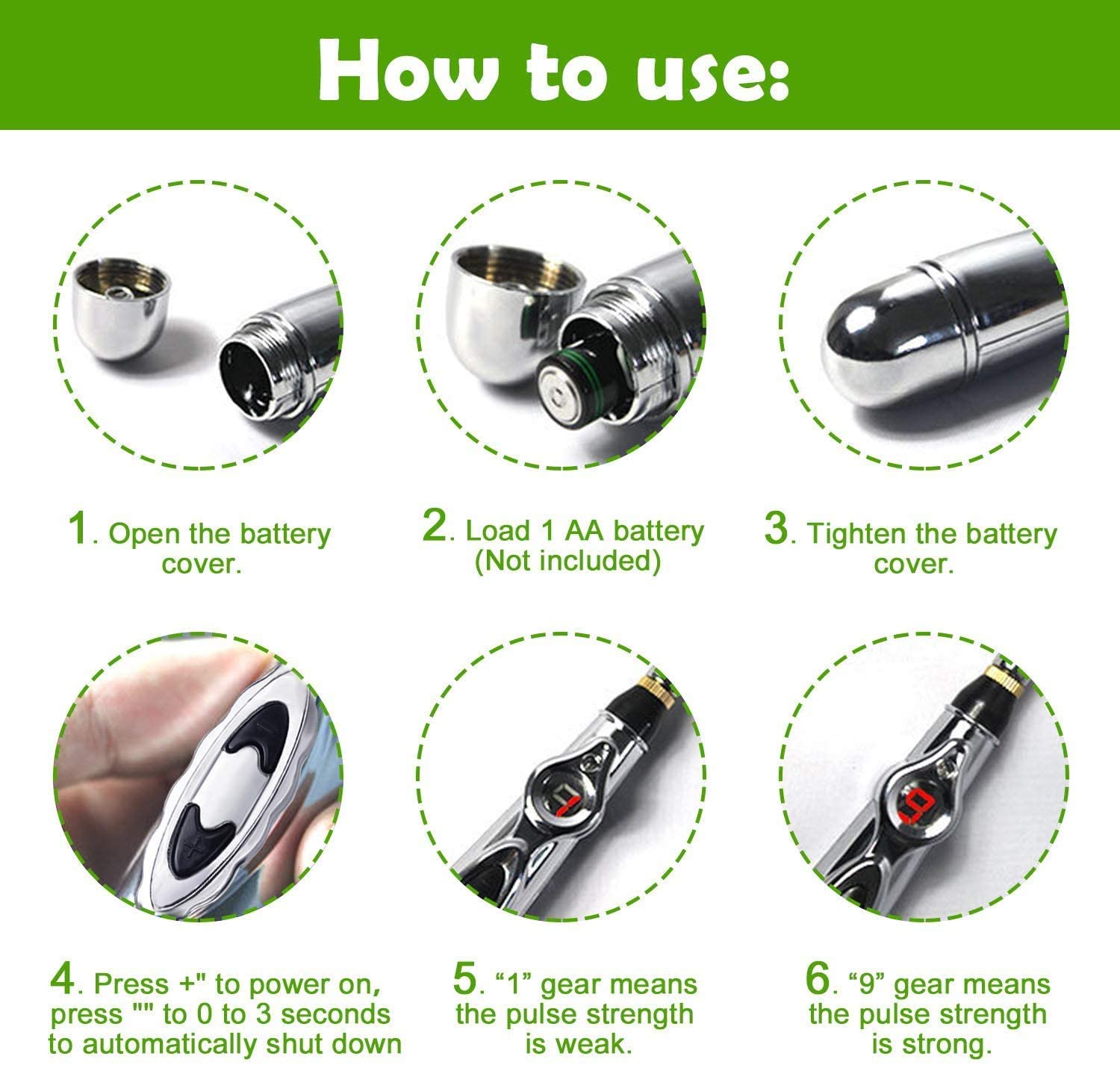 How to use:

1. Open the battery cover.

2. Load 1 AA battery (Not included)

3. Tighten the battery cover.

4. Press +" to power on, press "" to 0 to 3 seconds to automatically shut down

5. “1” gear means the pulse strength is weak.

6. “9” gear means the pulse strength is strong.